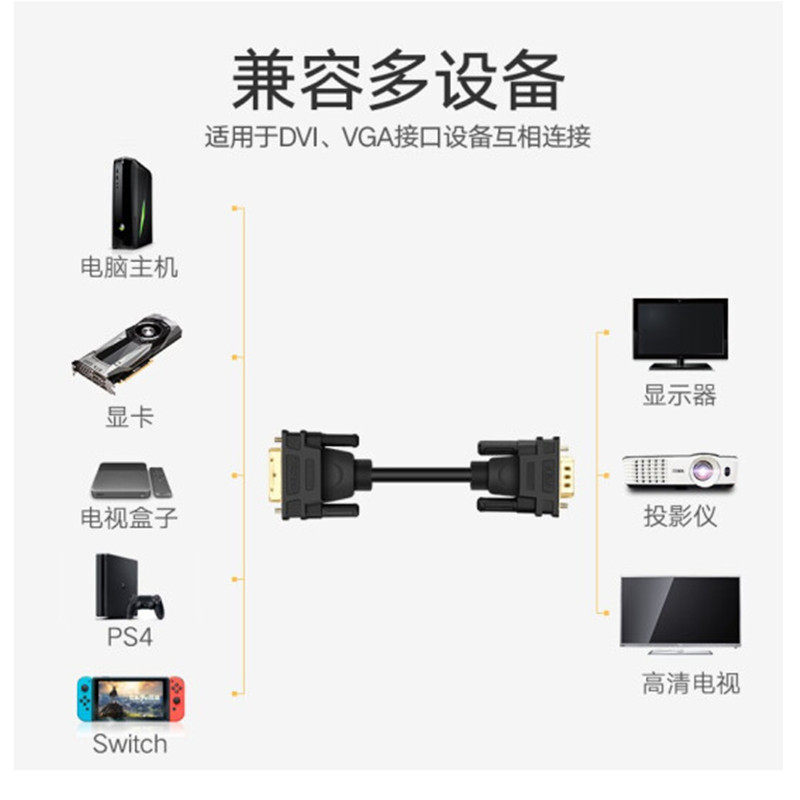 兼容多设备
适用于DVI、VGA接口设备互相连接

电脑主机

显卡

电视盒子

PS4

Switch

显示器

投影仪

高清电视