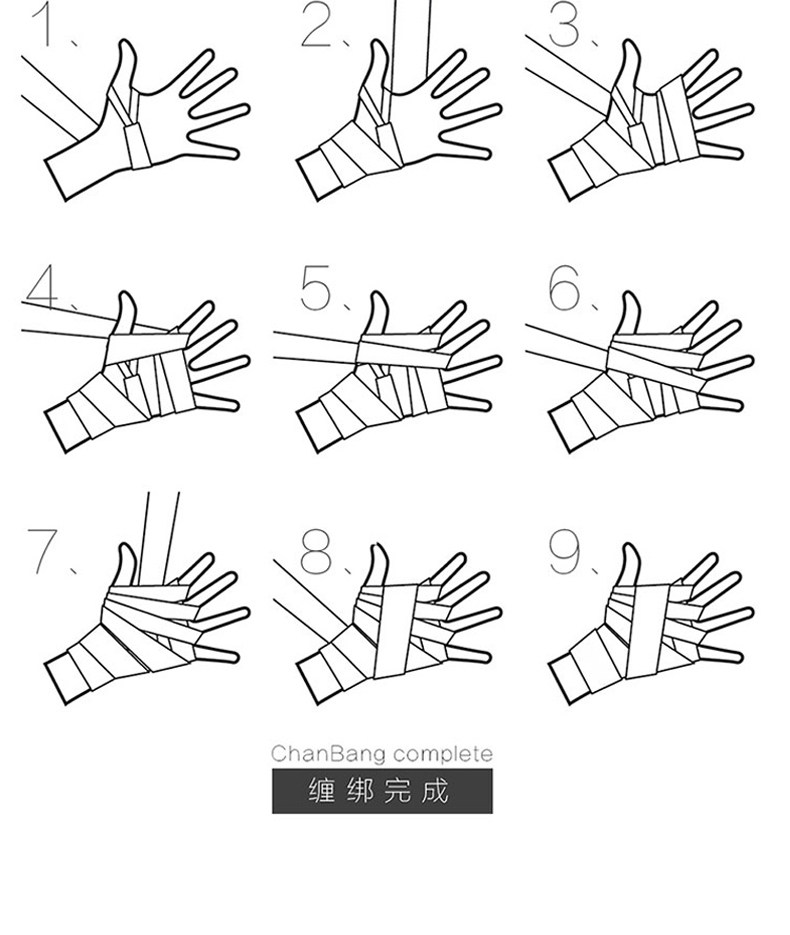 1、

2、

3、

4、

5、

6、

7、

8、

9、

ChanBang complete

缠绑完成