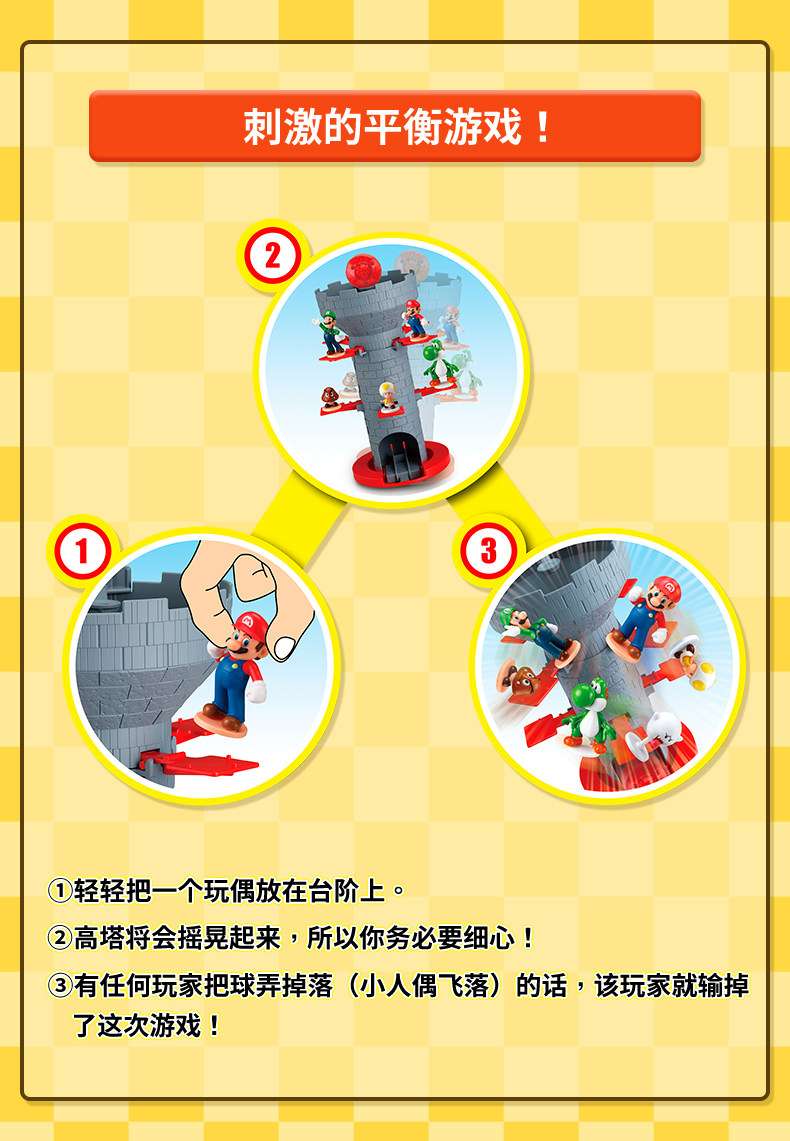 刺激的平衡游戏！

2

1

3

①轻轻把一个玩偶放在台阶上。

②高塔将会摇晃起来，所以你务必要细心！

③有任何玩家把球弄掉落（小人偶飞落）的话，该玩家就输掉了这次游戏！