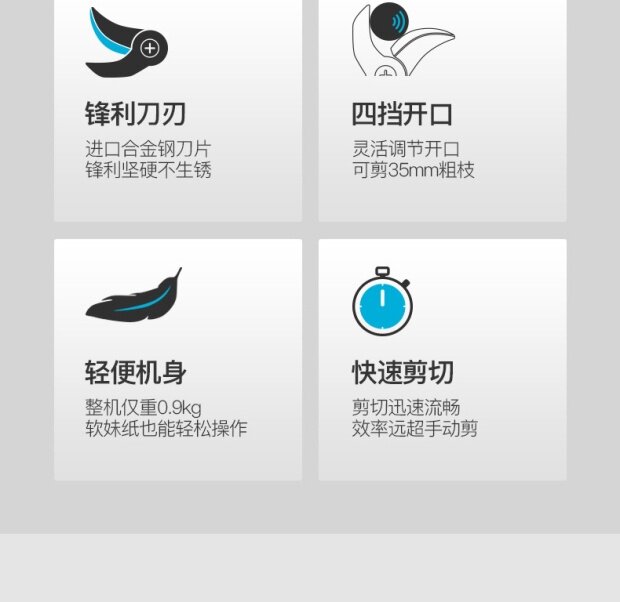 锋利刀刃

进口合金钢刀片
锋利坚硬不生锈

四挡开口

灵活调节开口
可剪35mm粗枝

轻便机身

整机仅重0.9kg
软妹纸也能轻松操作

快速剪切

剪切迅速流畅
效率远超手动剪