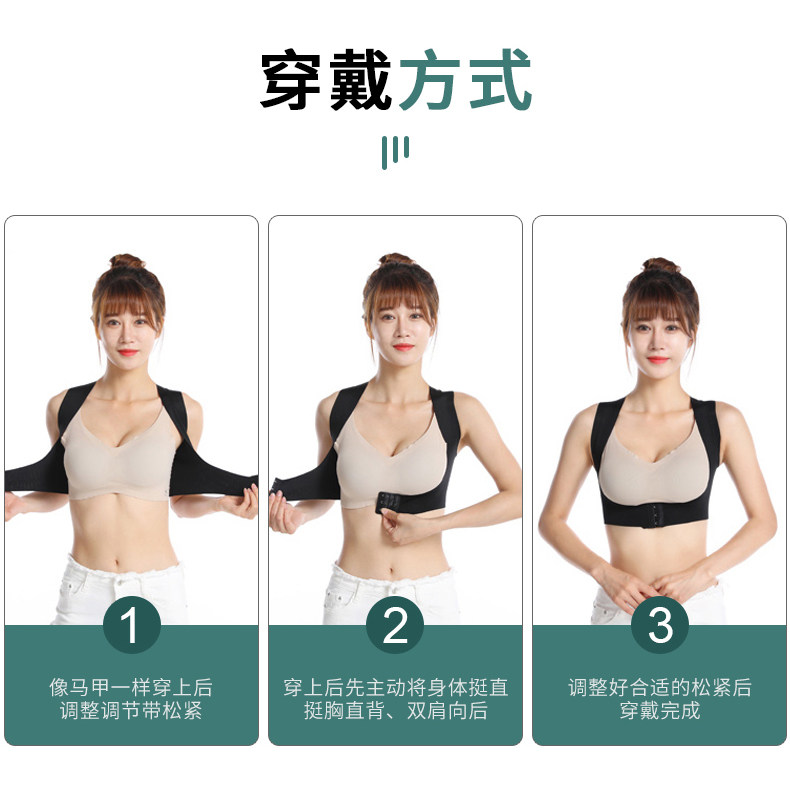 穿戴方式

1
像马甲一样穿上后
调整调节带松紧

2
穿上后先主动将身体挺直
挺胸直背、双肩向后

3
调整好合适的松紧后
穿戴完成