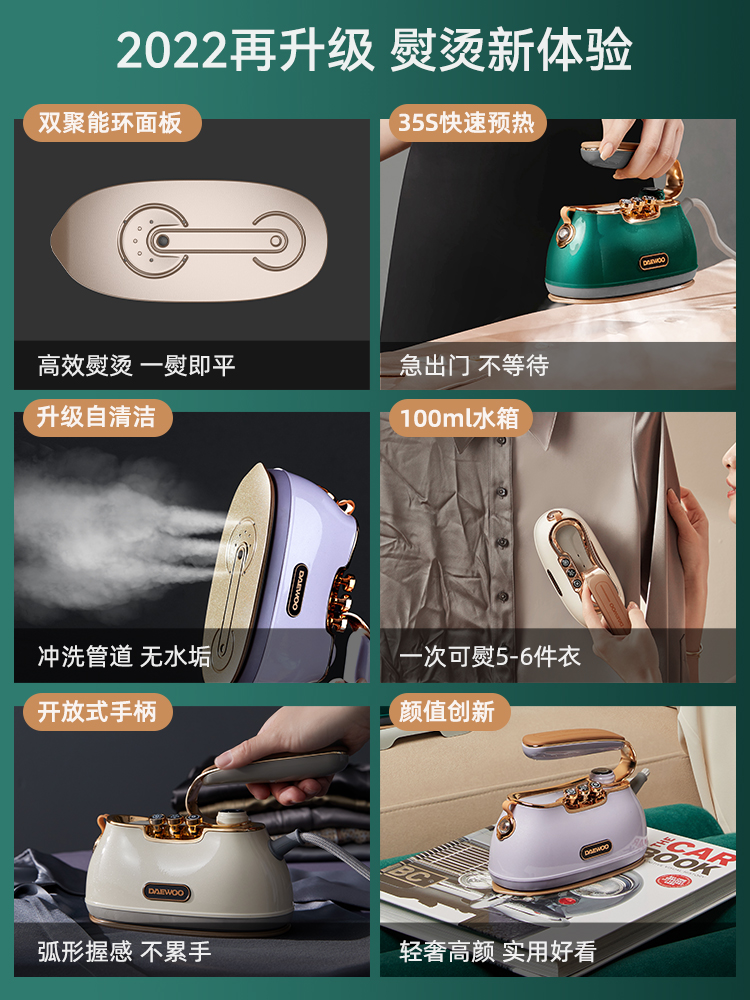 2022再升级 熨烫新体验

双聚能环面板

高效熨烫 一熨即平

35S快速预热

DAEWOO

急出门 不等待

升级自清洁

DAEWOO

冲洗管道 无水垢

100ml水箱

一次可熨5-6件衣

开放式手柄

DAEWOO

弧形握感 不累手

颜值创新

DAEWOO

THE CAR BOOK

轻奢高颜 实用好看