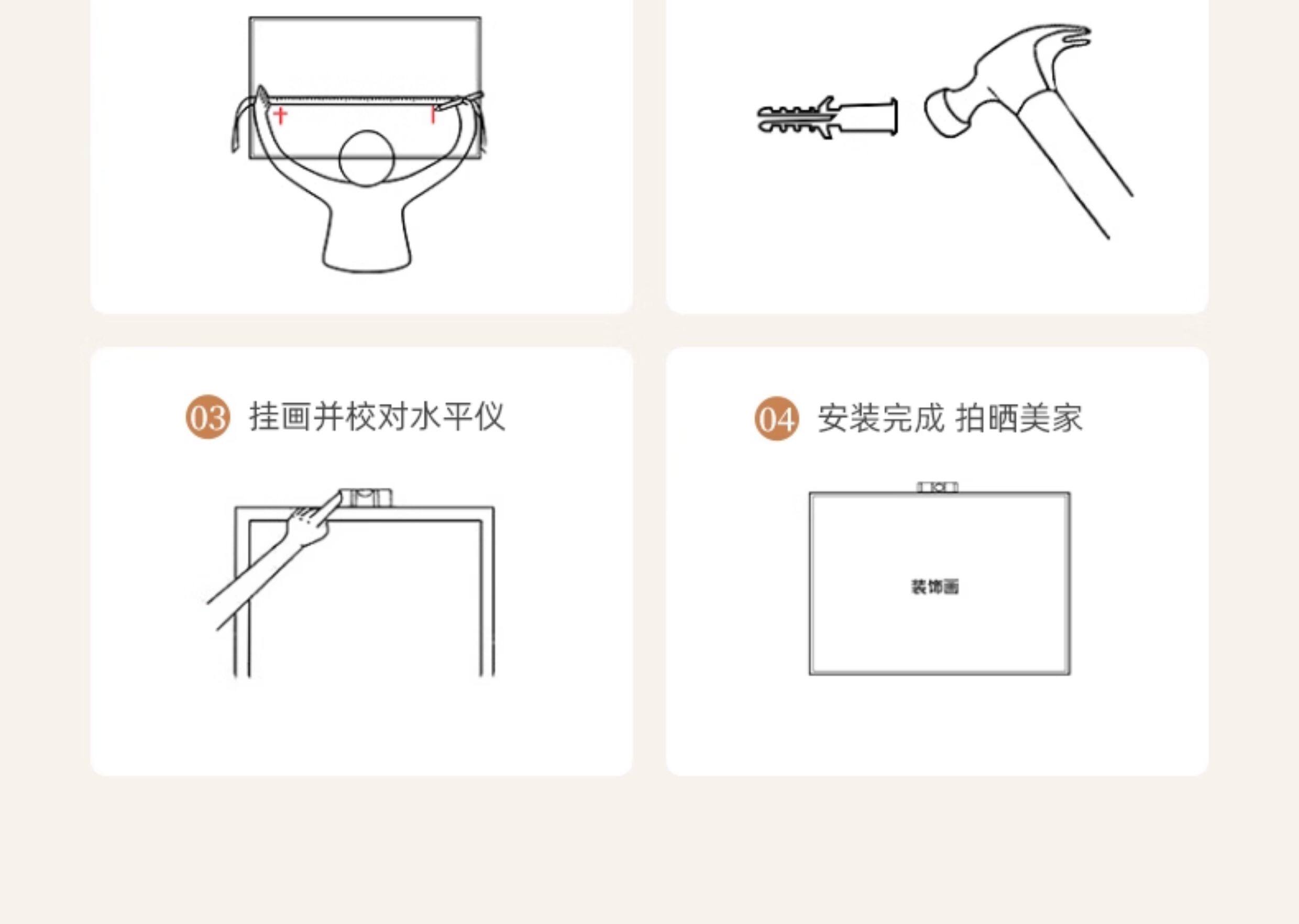 03 挂画并校对水平仪

04 安装完成 拍晒美家

装饰画