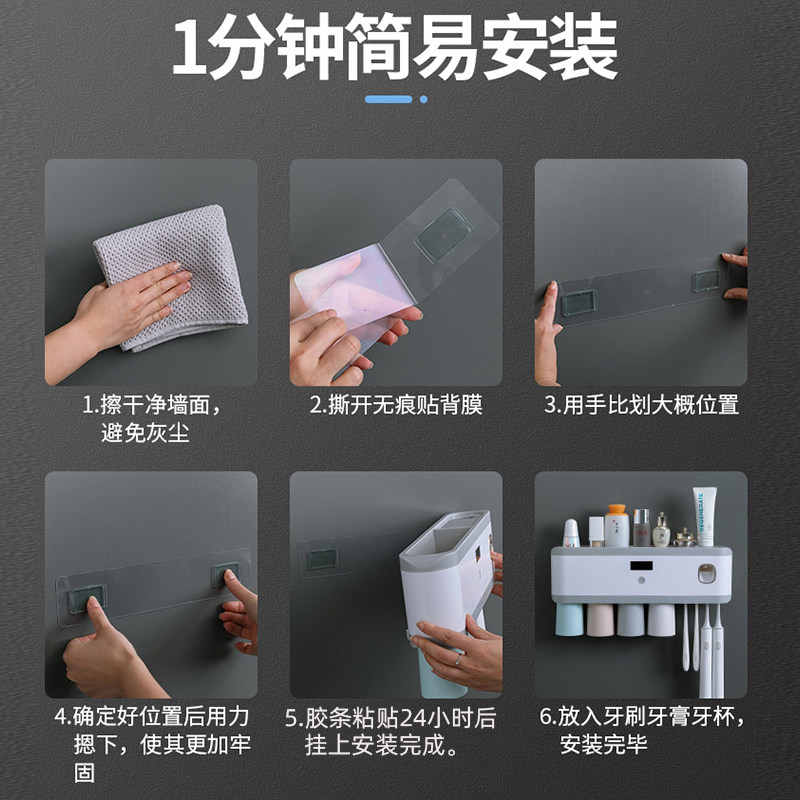 1分钟简易安装

1.擦干净墙面，避免灰尘

2.撕开无痕贴背膜

3.用手比划大概位置

4.确定好位置后用力摁下，使其更加牢固

5.胶条粘贴24小时后挂上安装完成。

6.放入牙刷牙膏牙杯，安装完毕

REGENERATE