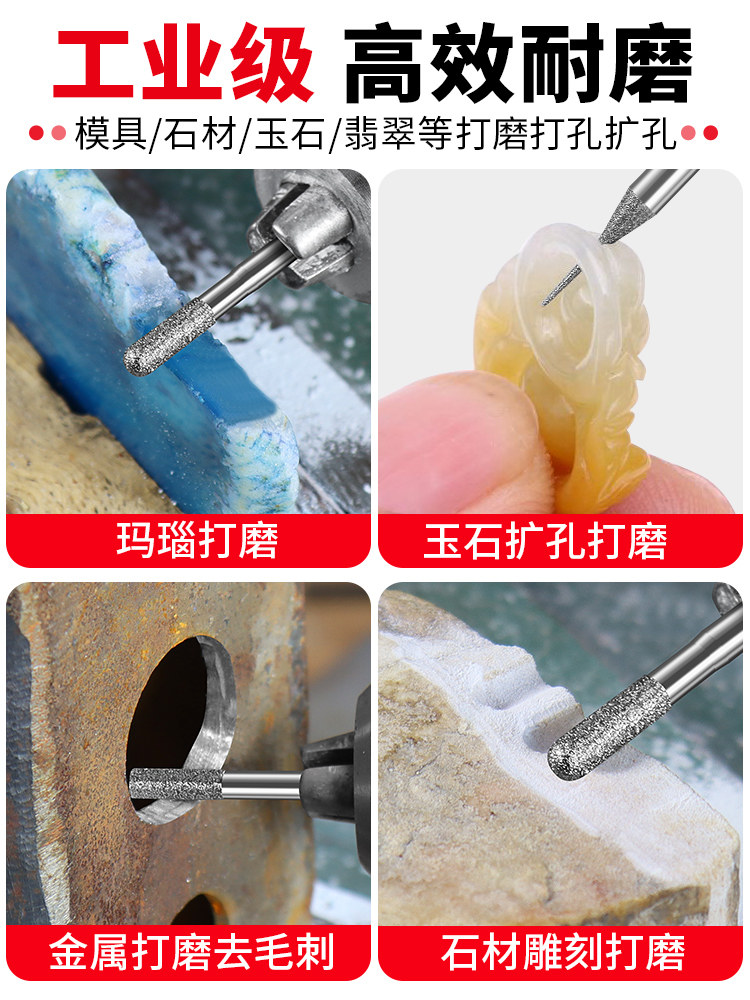 工业级 高效耐磨

模具/石材/玉石/翡翠等打磨打孔扩孔

玛瑙打磨

玉石扩孔打磨

金属打磨去毛刺

石材雕刻打磨