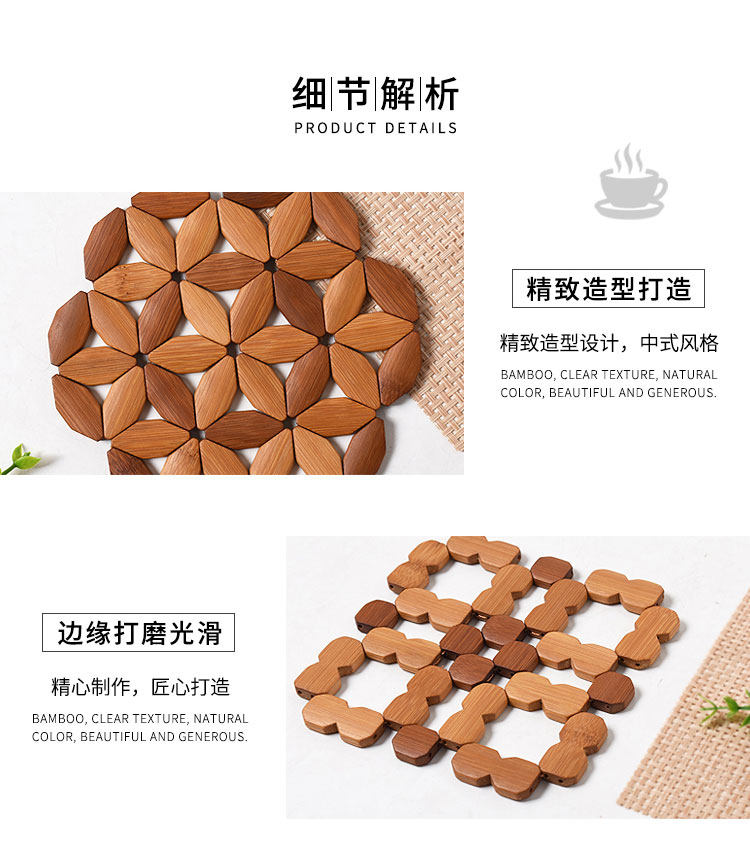 细节解析
PRODUCT DETAILS

精致造型打造

精致造型设计，中式风格

BAMBOO, CLEAR TEXTURE, NATURAL COLOR, BEAUTIFUL AND GENEROUS.

边缘打磨光滑

精心制作，匠心打造

BAMBOO, CLEAR TEXTURE, NATURAL COLOR, BEAUTIFUL AND GENEROUS.