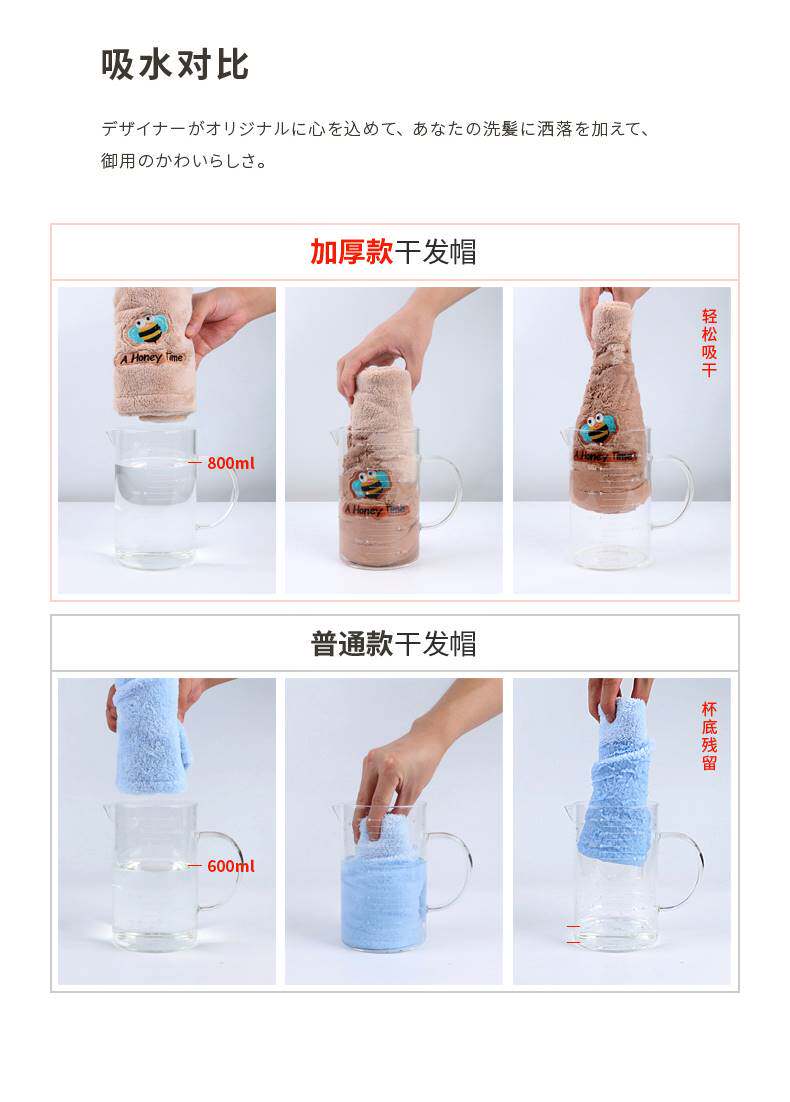 吸水对比

デザイナーがオリジナルに心を込めて、あなたの洗髪に洒落を加えて、御用のかわいらしさ。

加厚款干发帽

A Honey Time

800ml

A Honey Time

A Honey Time

轻松吸干

普通款干发帽

600ml

杯底残留