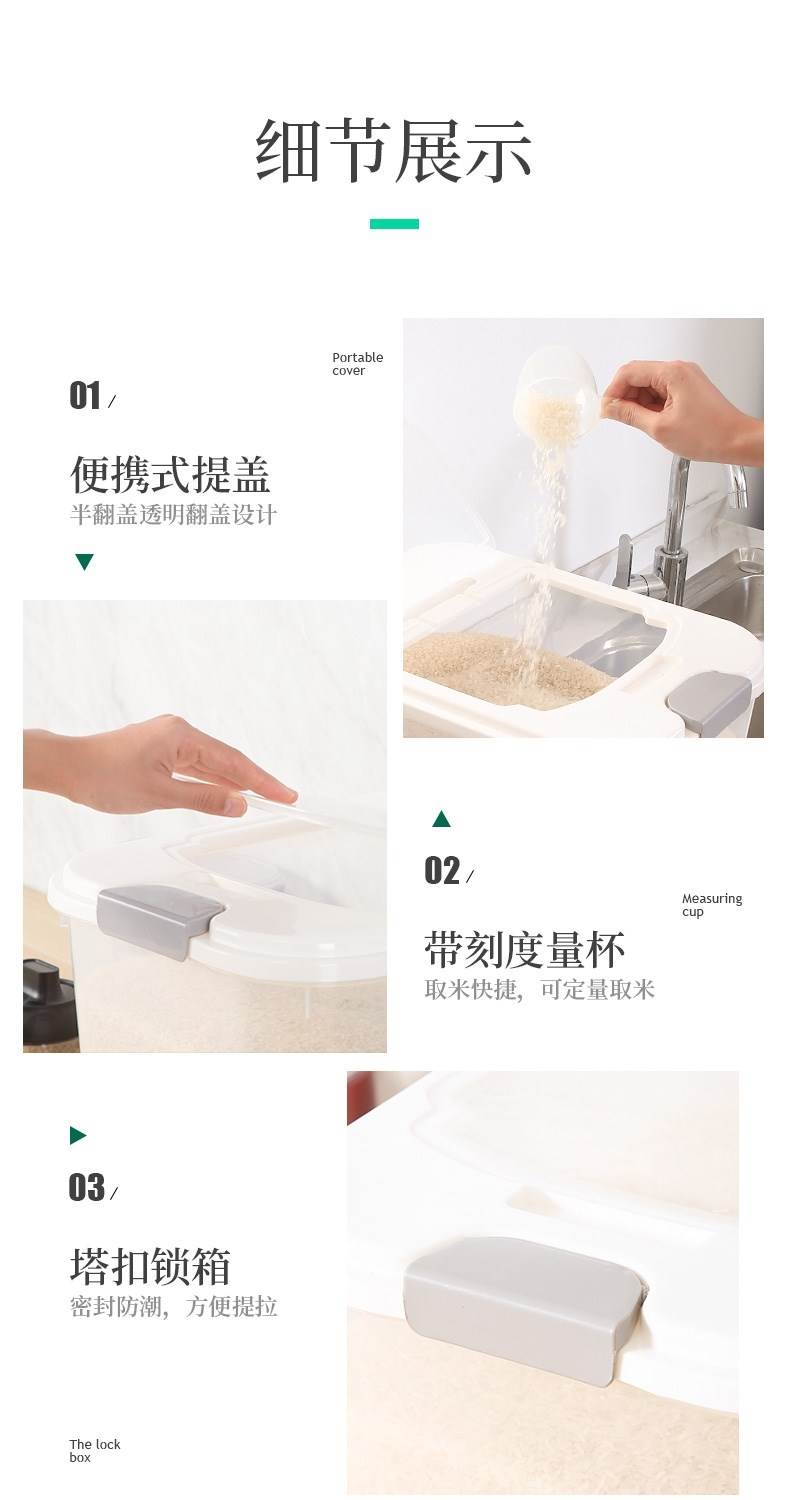 细节展示

Portable cover

01 /

便携式提盖
半翻盖透明翻盖设计

02 /

Measuring cup

带刻度量杯
取米快捷，可定量取米

03 /

塔扣锁箱
密封防潮，方便提拉

The lock box