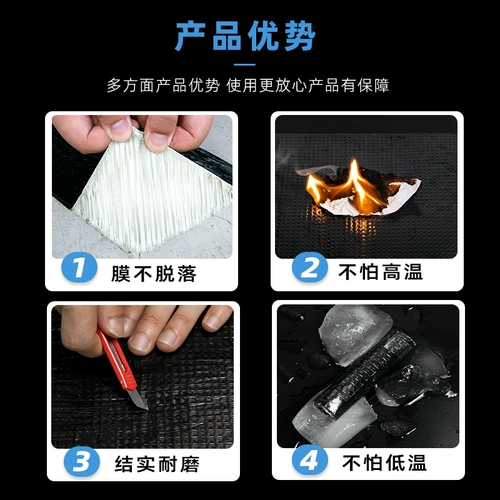 产品优势

多方面产品优势 使用更放心产品有保障

1 膜不脱落

2 不怕高温

3 结实耐磨

4 不怕低温