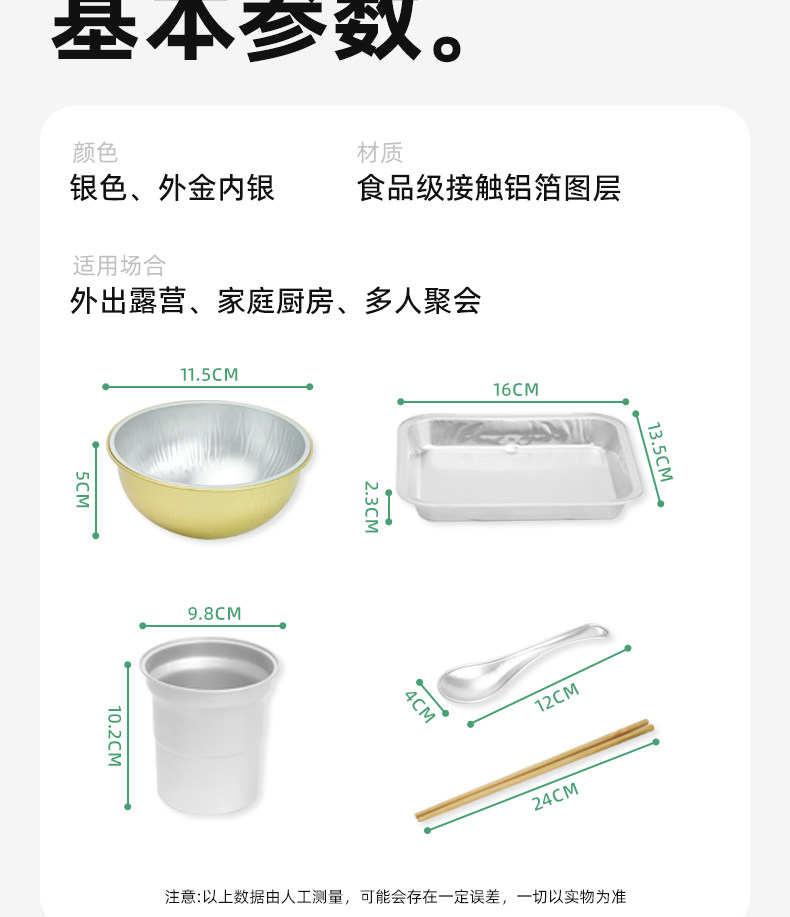 基本参数。

颜色
银色、外金内银

材质
食品级接触铝箔图层

适用场合
外出露营、家庭厨房、多人聚会

11.5CM
5CM

16CM
13.5CM
2.3CM

9.8CM
10.2CM

4CM
12CM

24CM

注意:以上数据由人工测量，可能会存在一定误差，一切以实物为准