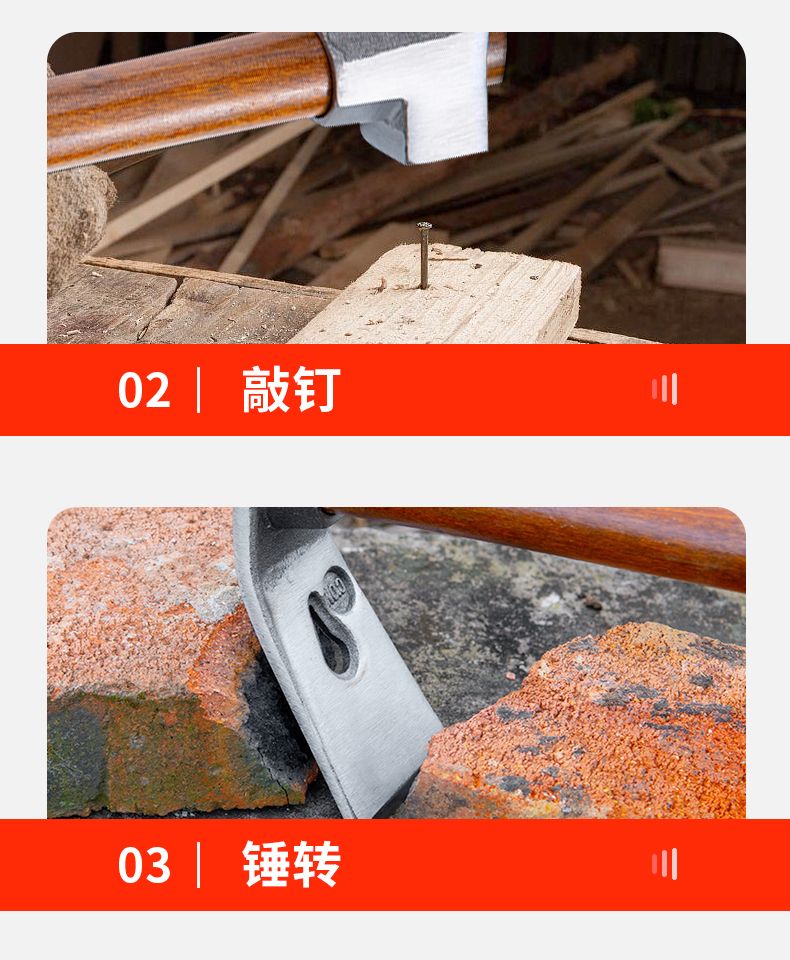 02 | 敲钉

03 | 锤转