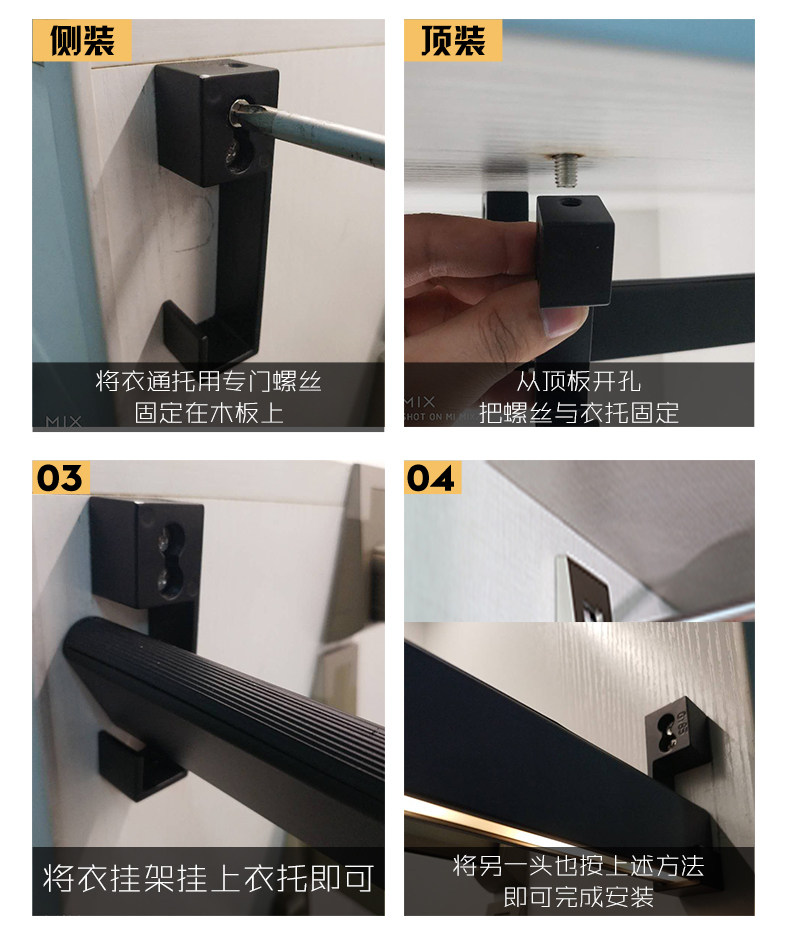 侧装

将衣通托用专门螺丝
固定在木板上

MIX

顶装

从顶板开孔
把螺丝与衣托固定

MIX
SHOT ON MI MIX

03

将衣挂架挂上衣托即可

04

将另一头也按上述方法
即可完成安装