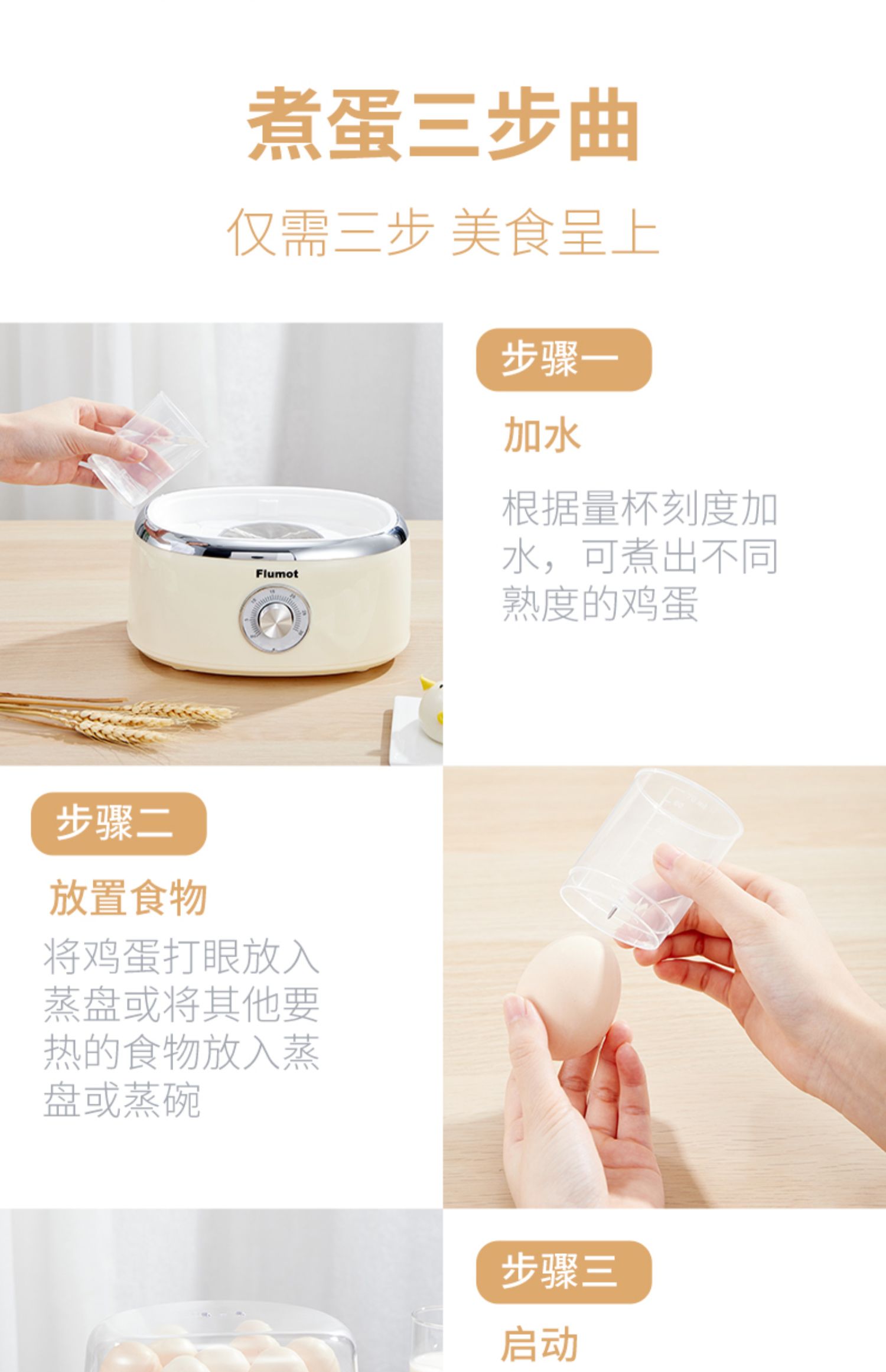 煮蛋三步曲

仅需三步 美食呈上

Flumot

步骤一

加水

根据量杯刻度加水，可煮出不同熟度的鸡蛋

步骤二

放置食物

将鸡蛋打眼放入蒸盘或将其他要热的食物放入蒸盘或蒸碗

步骤三

启动