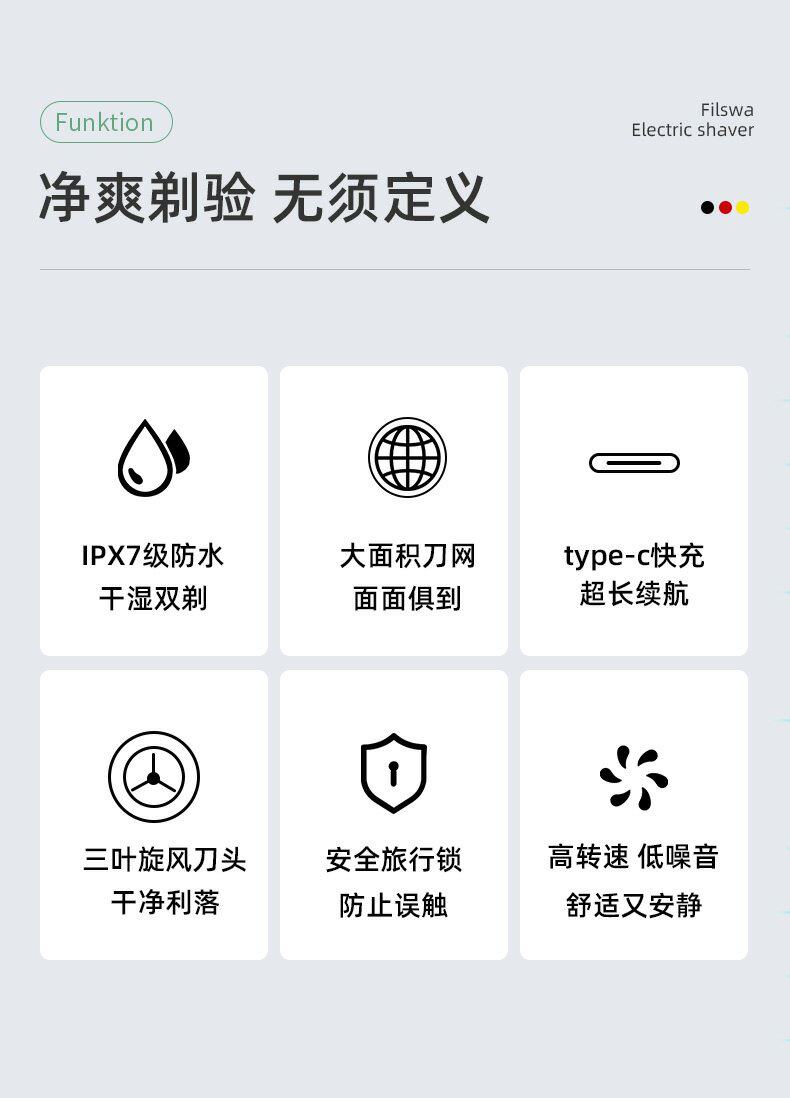 Funktion

Filswa
Electric shaver

净爽剃验 无须定义

IPX7级防水
干湿双剃

大面积刀网
面面俱到

type-c快充
超长续航

三叶旋风刀头
干净利落

安全旅行锁
防止误触

高转速 低噪音
舒适又安静