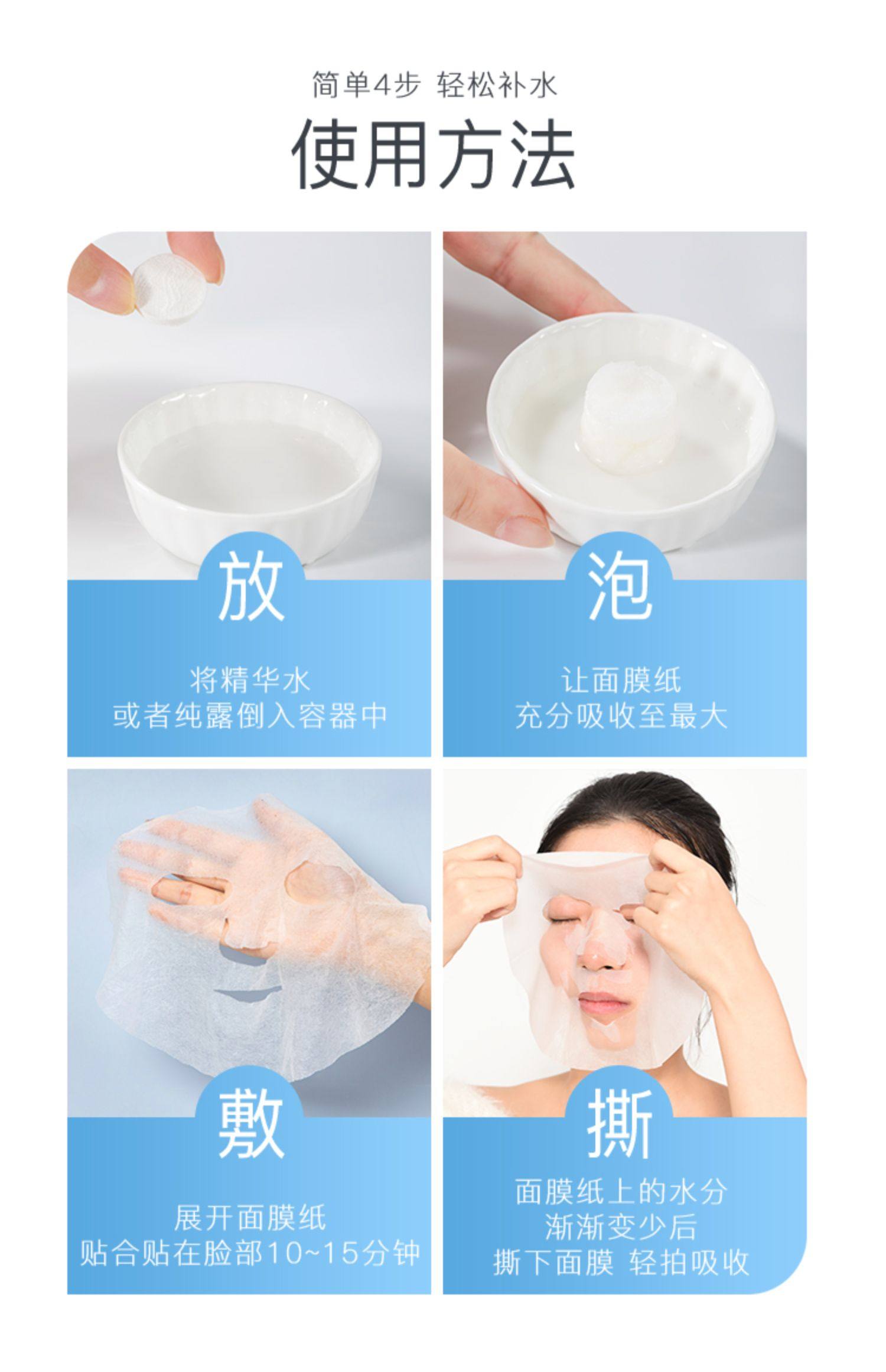 简单4步 轻松补水

使用方法

放

将精华水
或者纯露倒入容器中

泡

让面膜纸
充分吸收至最大

敷

展开面膜纸
贴合贴在脸部10~15分钟

撕

面膜纸上的水分
渐渐变少后
撕下面膜 轻拍吸收