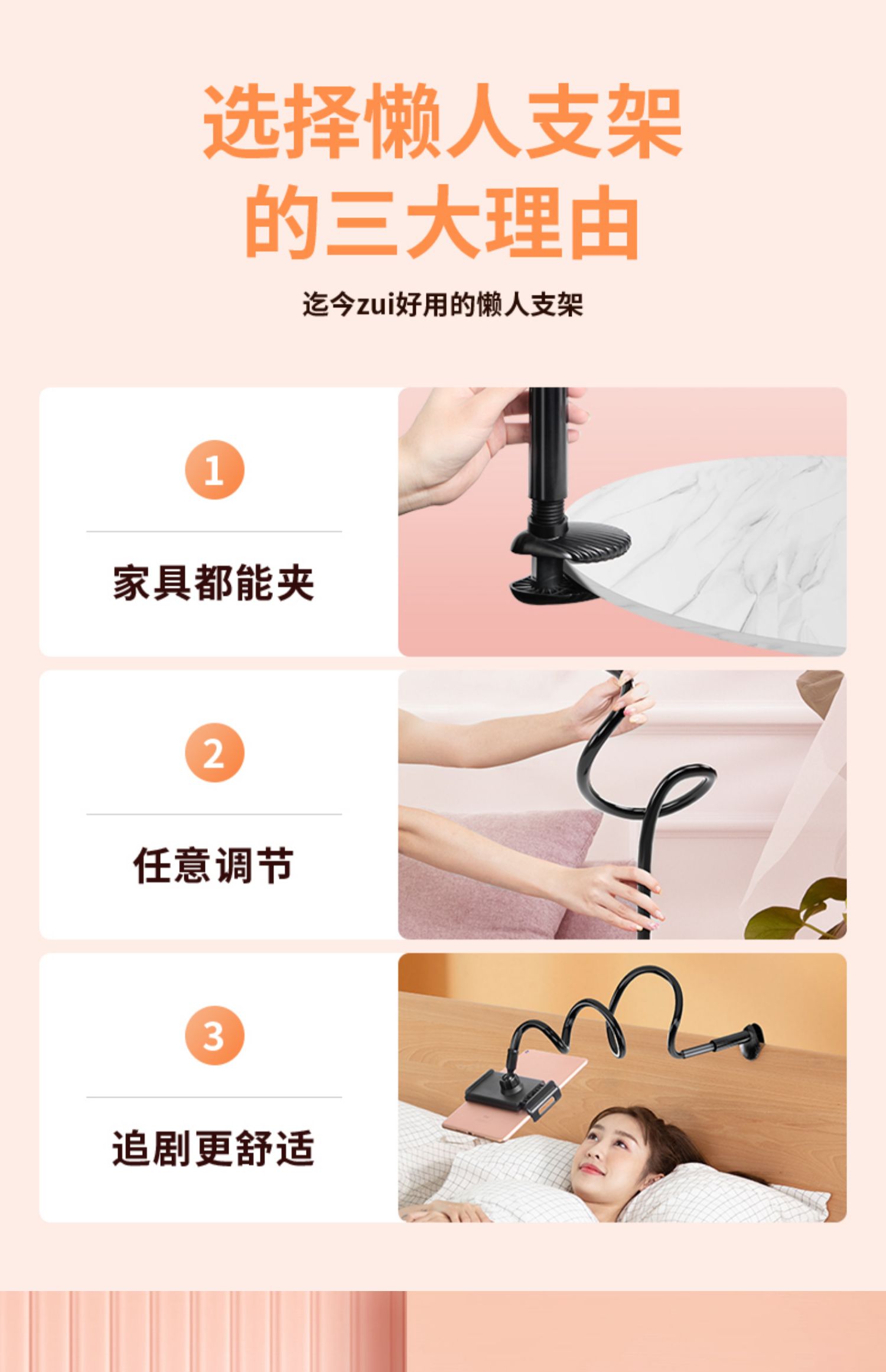 选择懒人支架
的三大理由

迄今zui好用的懒人支架

1

家具都能夹

2

任意调节

3

追剧更舒适