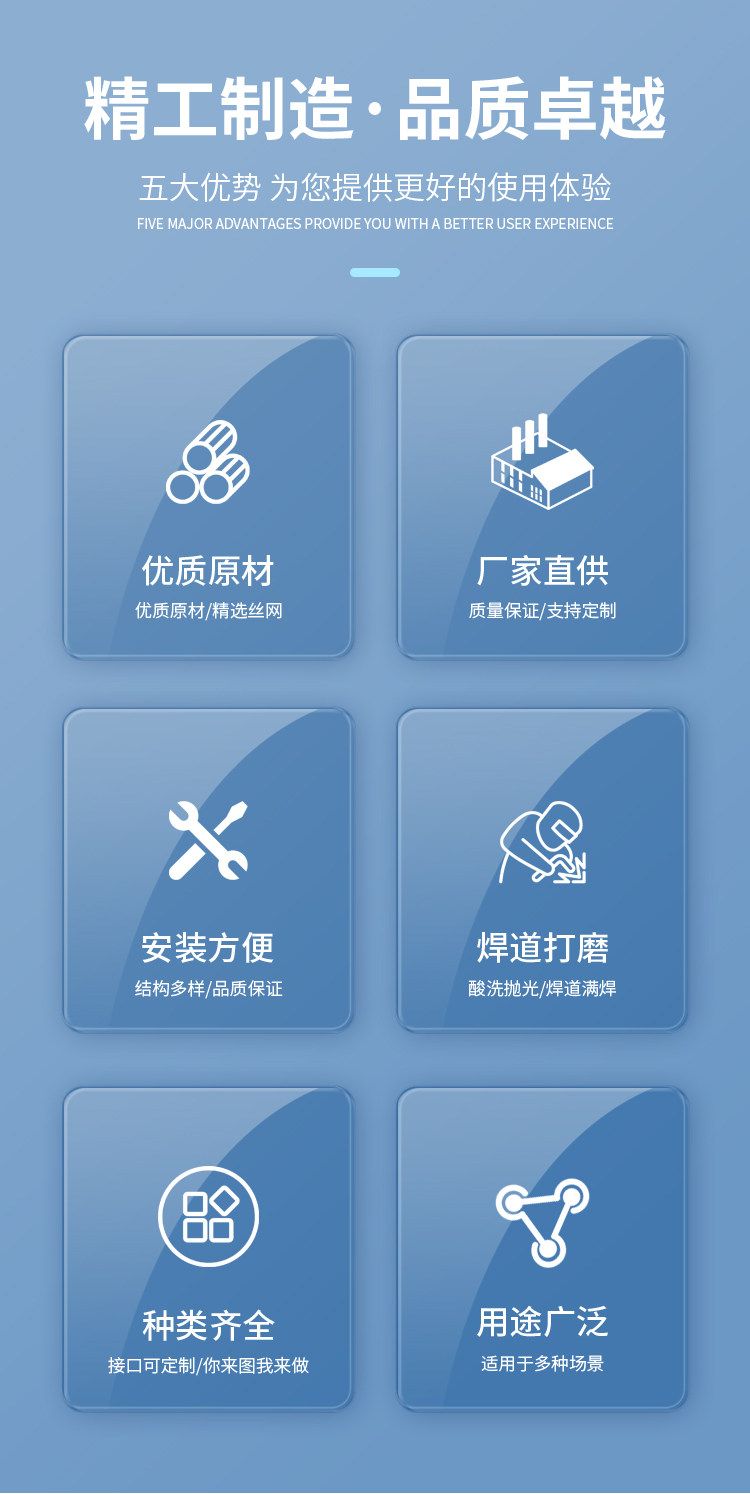 精工制造·品质卓越

五大优势 为您提供更好的使用体验

FIVE MAJOR ADVANTAGES PROVIDE YOU WITH A BETTER USER EXPERIENCE

优质原材

优质原材/精选丝网

厂家直供

质量保证/支持定制

安装方便

结构多样/品质保证

焊道打磨

酸洗抛光/焊道满焊

种类齐全

接口可定制/你来图我来做

用途广泛

适用于多种场景