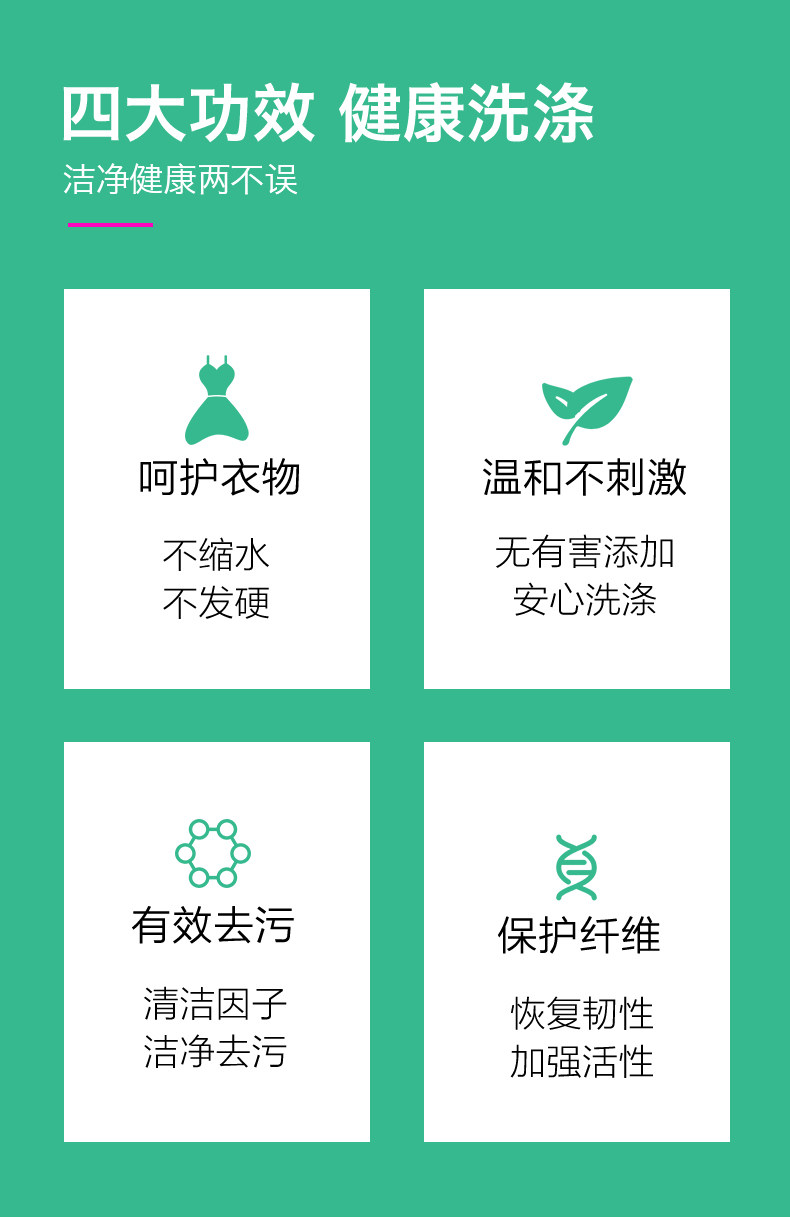 四大功效 健康洗涤

洁净健康两不误

呵护衣物

不缩水
不发硬

温和不刺激

无有害添加
安心洗涤

有效去污

清洁因子
洁净去污

保护纤维

恢复韧性
加强活性