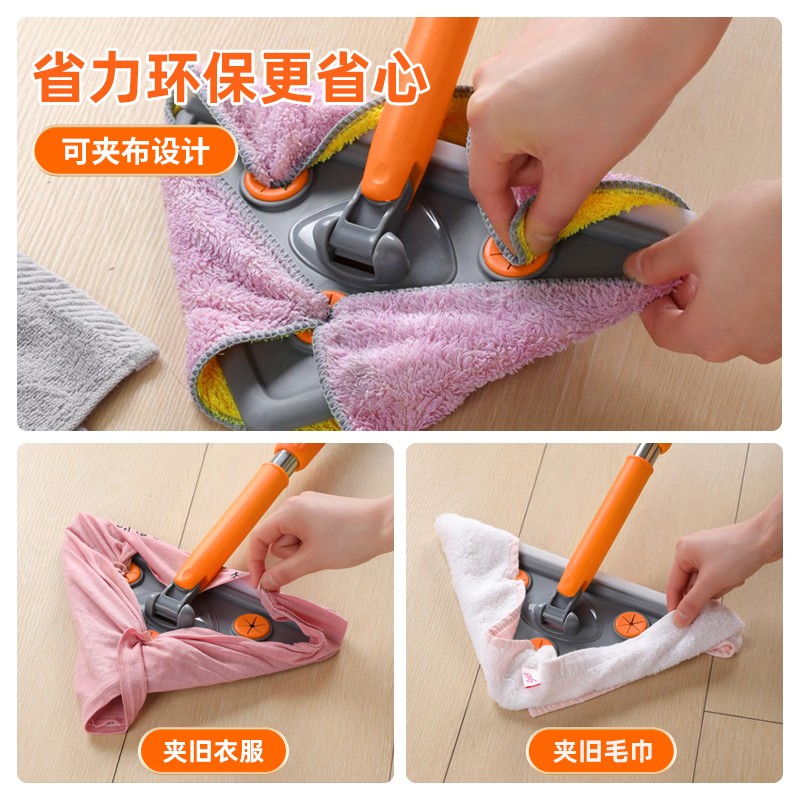 省力环保更省心

可夹布设计

夹旧衣服

夹旧毛巾