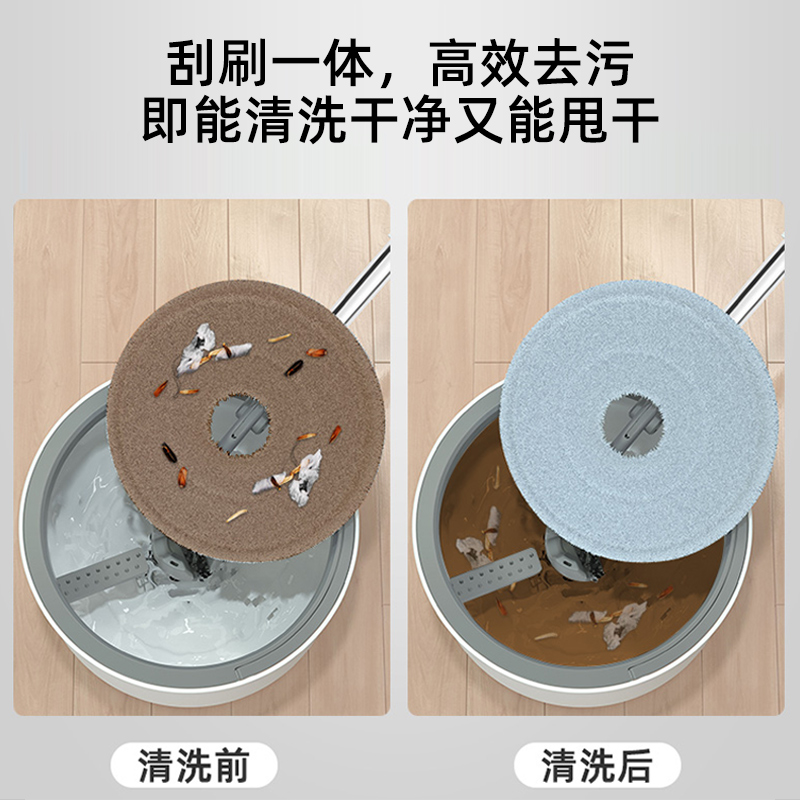 刮刷一体，高效去污
即能清洗干净又能甩干

清洗前

清洗后