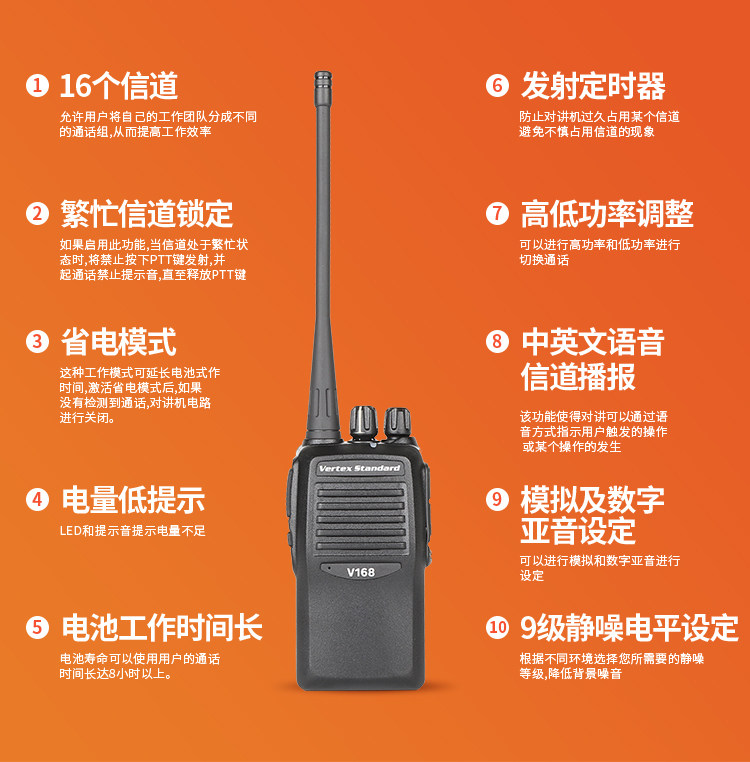 1 16个信道

允许用户将自己的工作团队分成不同的通话组,从而提高工作效率

2 繁忙信道锁定

如果启用此功能,当信道处于繁忙状态时,将禁止按下PTT键发射,并起通话禁止提示音,直至释放PTT键

3 省电模式

这种工作模式可延长电池式作时间,激活省电模式后,如果没有检测到通话,对讲机电路进行关闭。

4 电量低提示

LED和提示音提示电量不足

5 电池工作时间长

电池寿命可以使用用户的通话时间长达8小时以上。

Vertex Standard

V168

6 发射定时器

防止对讲机过久占用某个信道避免不慎占用信道的现象

7 高低功率调整

可以进行高功率和低功率进行切换通话

8 中英文语音信道播报

该功能使得对讲可以通过语音方式指示用户触发的操作或某个操作的发生

9 模拟及数字亚音设定

可以进行模拟和数字亚音进行设定

10 9级静噪电平设定

根据不同环境选择您所需要的静噪等级,降低背景噪音