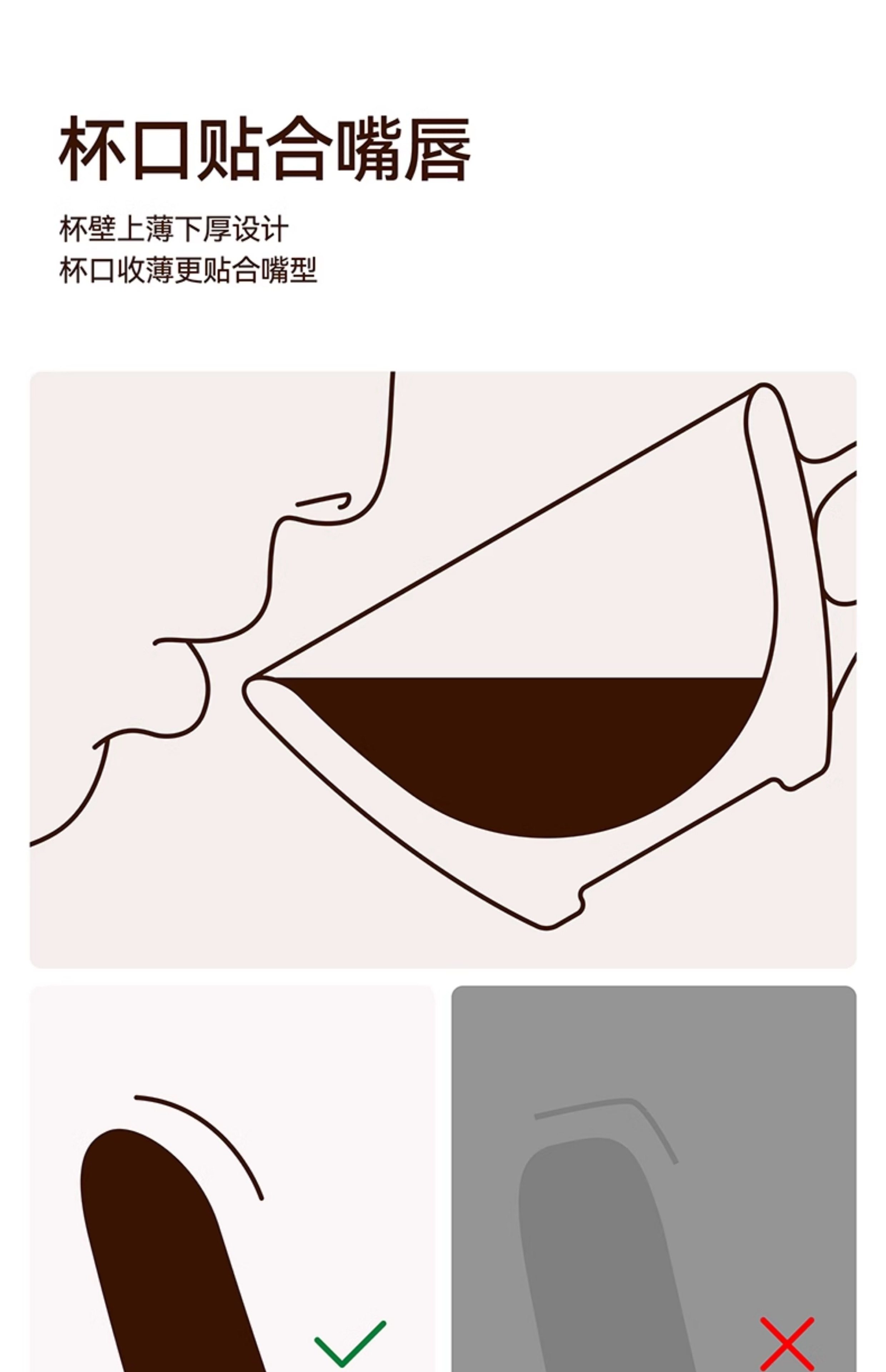 杯口贴合嘴唇

杯壁上薄下厚设计
杯口收薄更贴合嘴型