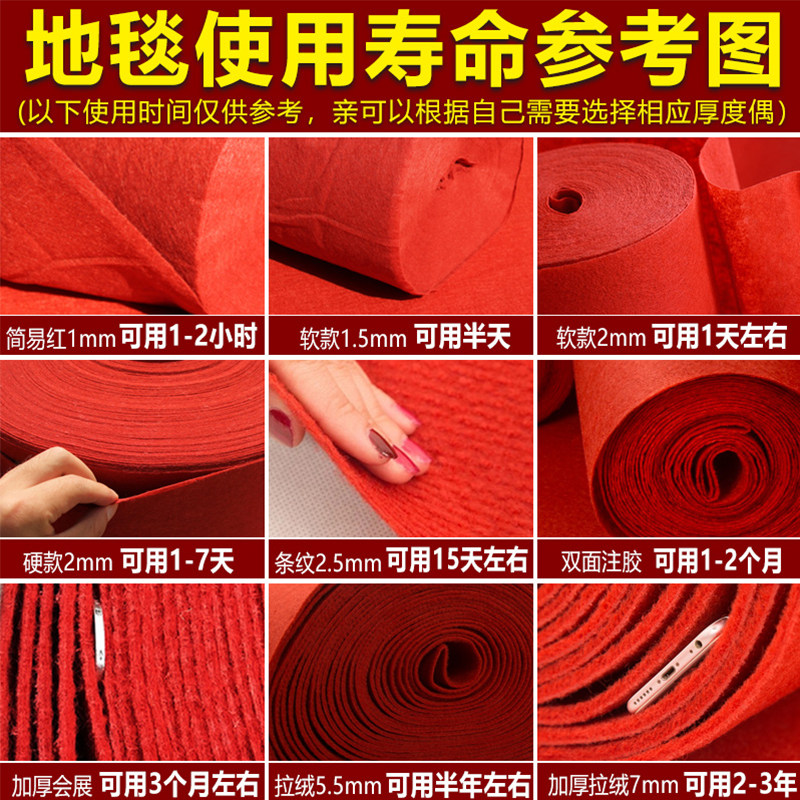 地毯使用寿命参考图

(以下使用时间仅供参考，亲可以根据自己需要选择相应厚度偶)

简易红1mm 可用1-2小时

软款1.5mm 可用半天

软款2mm 可用1天左右

硬款2mm 可用1-7天

条纹2.5mm 可用15天左右

双面注胶 可用1-2个月

加厚会展 可用3个月左右

拉绒5.5mm 可用半年左右

加厚拉绒7mm 可用2-3年