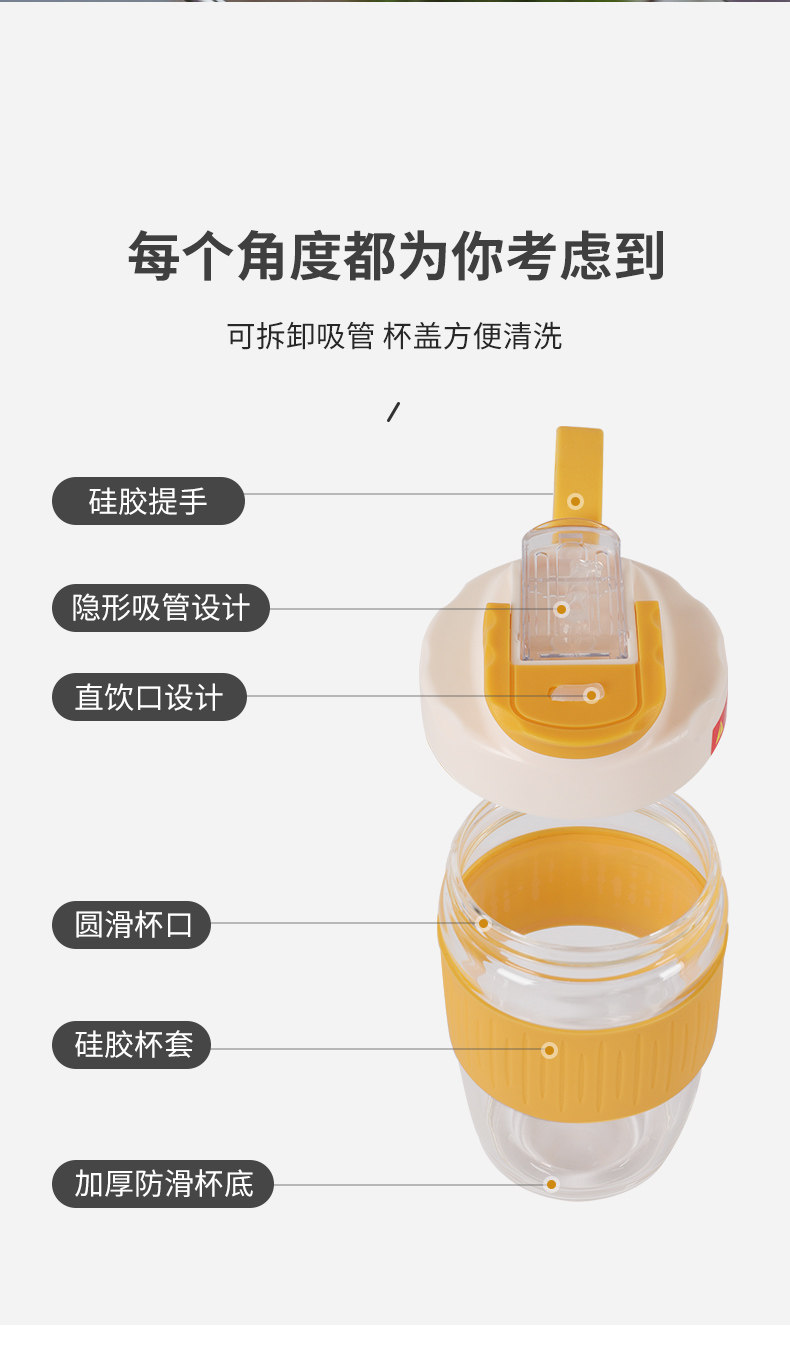 每个角度都为你考虑到

可拆卸吸管 杯盖方便清洗

/

硅胶提手

隐形吸管设计

直饮口设计

圆滑杯口

硅胶杯套

加厚防滑杯底