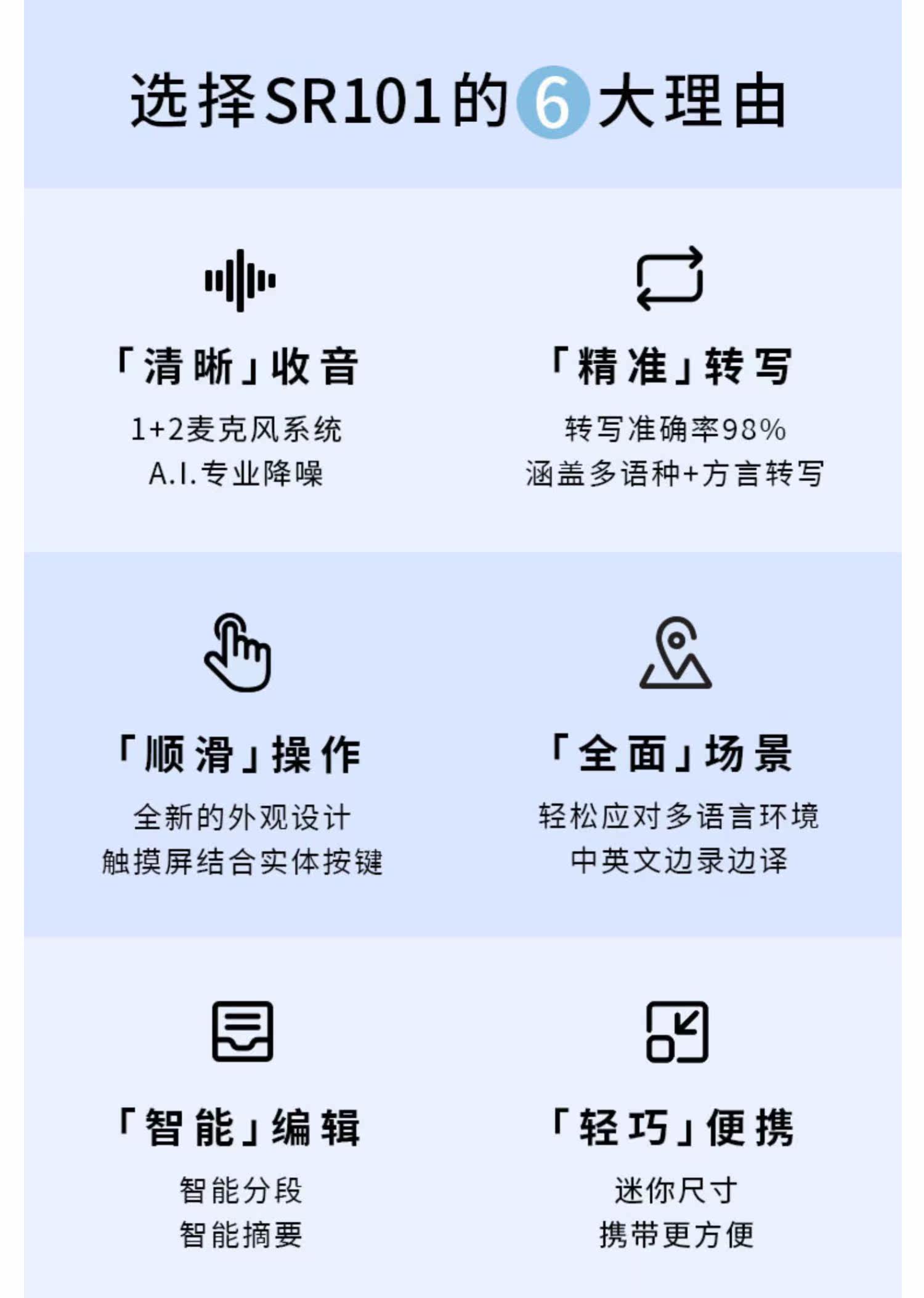 选择SR101的6大理由

「清晰」收音

1+2麦克风系统
A.I.专业降噪

「精准」转写

转写准确率98%
涵盖多语种+方言转写

「顺滑」操作

全新的外观设计
触摸屏结合实体按键

「全面」场景

轻松应对多语言环境
中英文边录边译

「智能」编辑

智能分段
智能摘要

「轻巧」便携

迷你尺寸
携带更方便