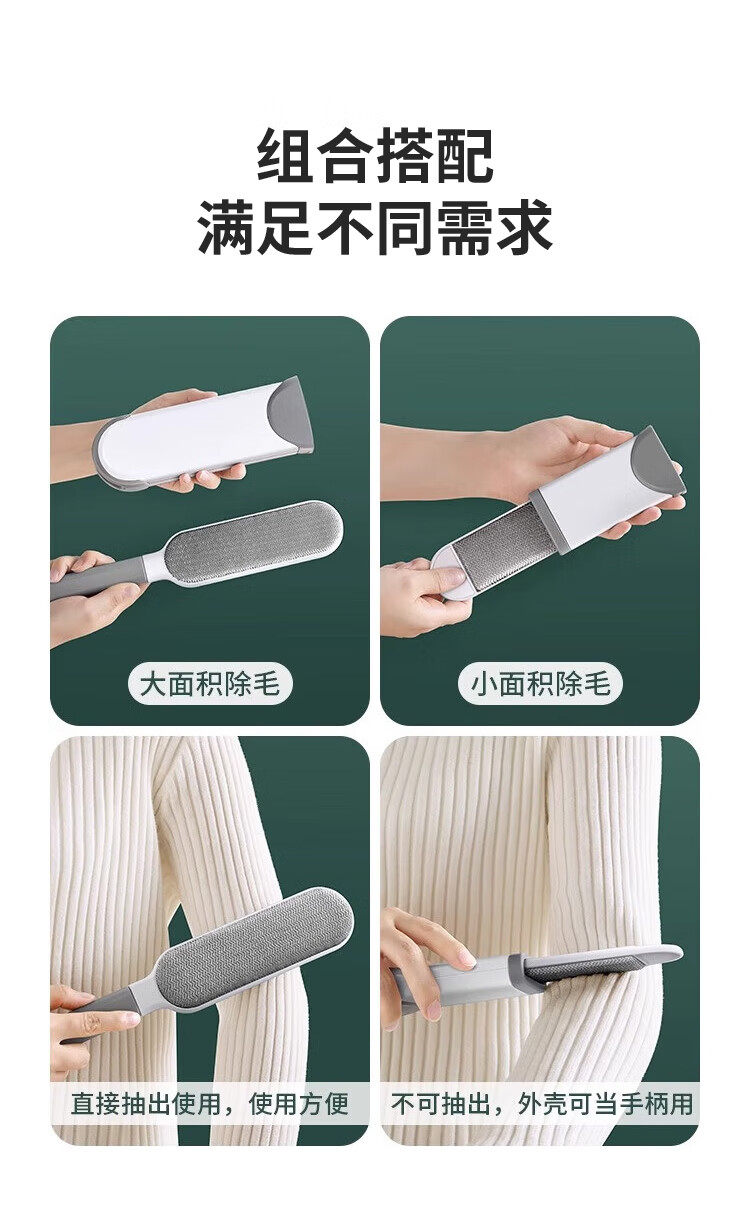 组合搭配
满足不同需求

大面积除毛

小面积除毛

直接抽出使用，使用方便

不可抽出，外壳可当手柄用