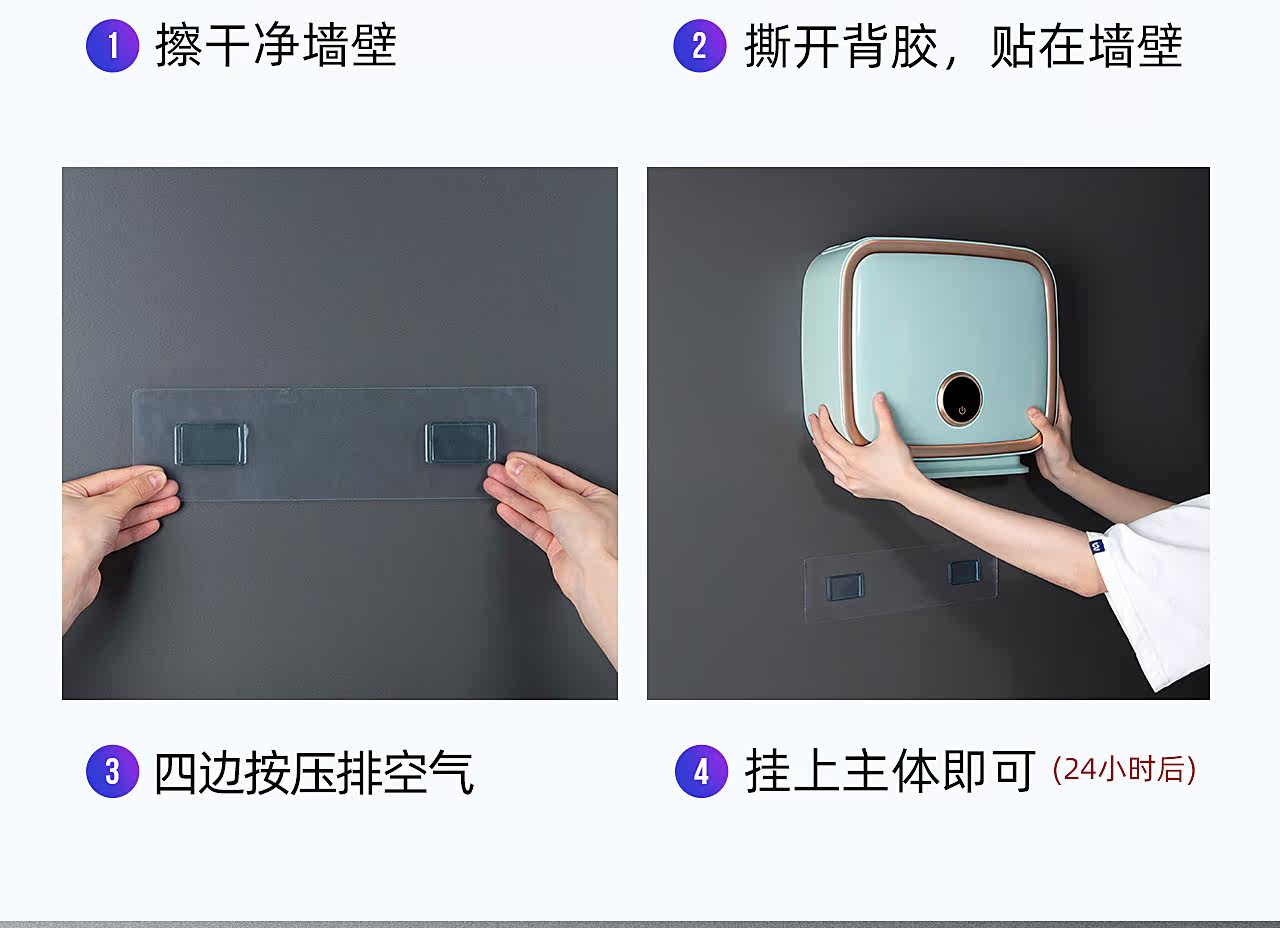 1 擦干净墙壁

2 撕开背胶，贴在墙壁

3 四边按压排空气

4 挂上主体即可 (24小时后)