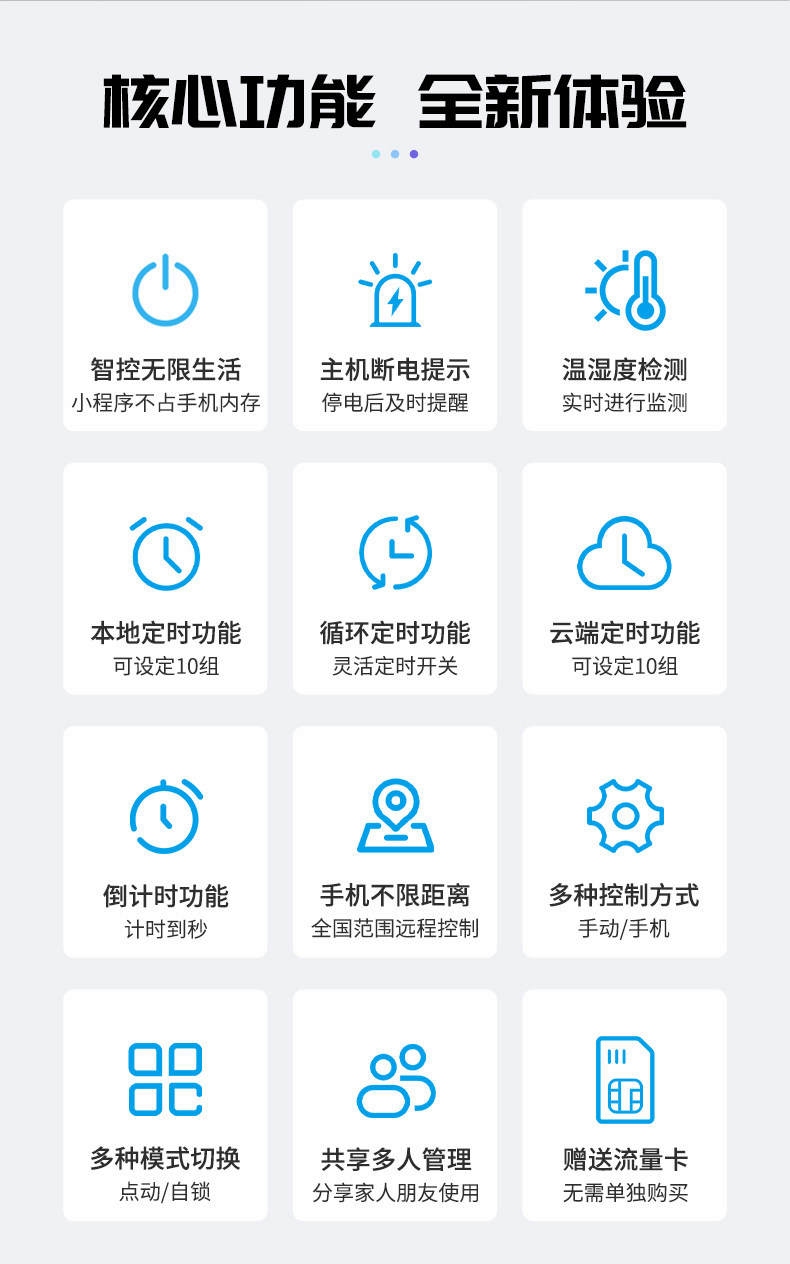 核心功能 全新体验

智控无限生活
小程序不占手机内存

主机断电提示
停电后及时提醒

温湿度检测
实时进行监测

本地定时功能
可设定10组

循环定时功能
灵活定时开关

云端定时功能
可设定10组

倒计时功能
计时到秒

手机不限距离
全国范围远程控制

多种控制方式
手动/手机

多种模式切换
点动/自锁

共享多人管理
分享家人朋友使用

赠送流量卡
无需单独购买