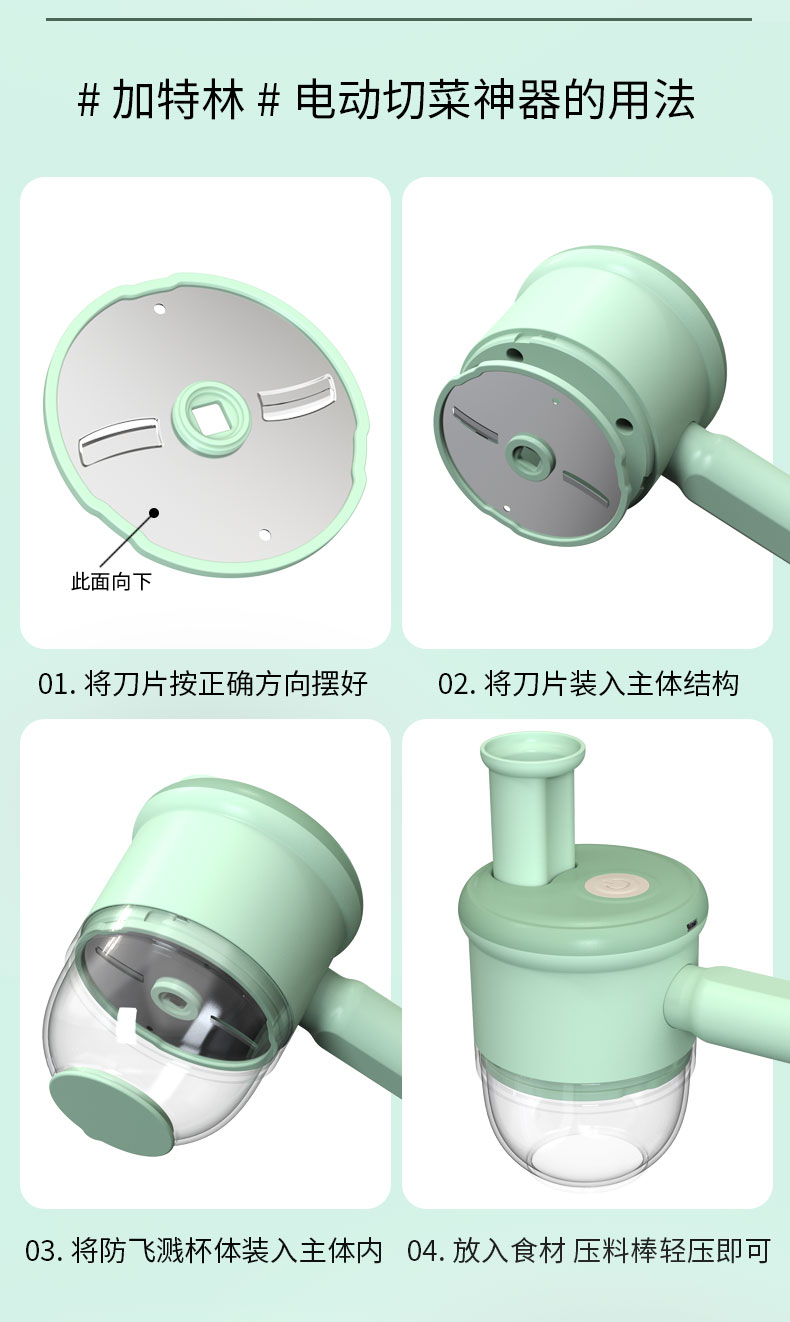 # 加特林 # 电动切菜神器的用法

此面向下

01. 将刀片按正确方向摆好

02. 将刀片装入主体结构

03. 将防飞溅杯体装入主体内

04. 放入食材 压料棒轻压即可