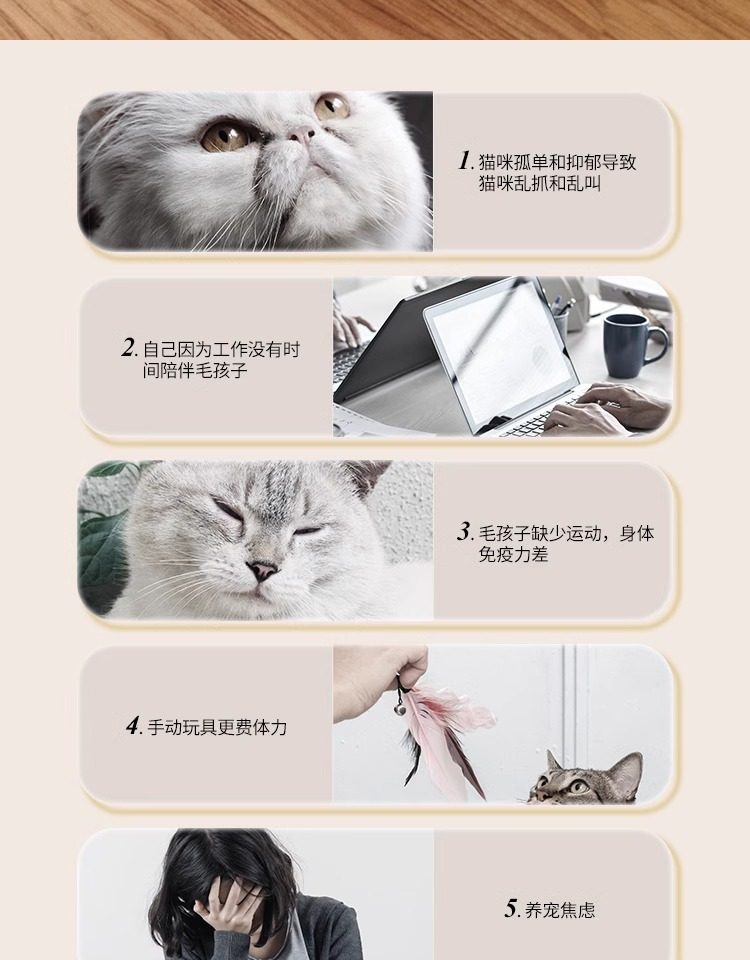 1. 猫咪孤单和抑郁导致猫咪乱抓和乱叫

2. 自己因为工作没有时间陪伴毛孩子

3. 毛孩子缺少运动，身体免疫力差

4. 手动玩具更费体力

5. 养宠焦虑