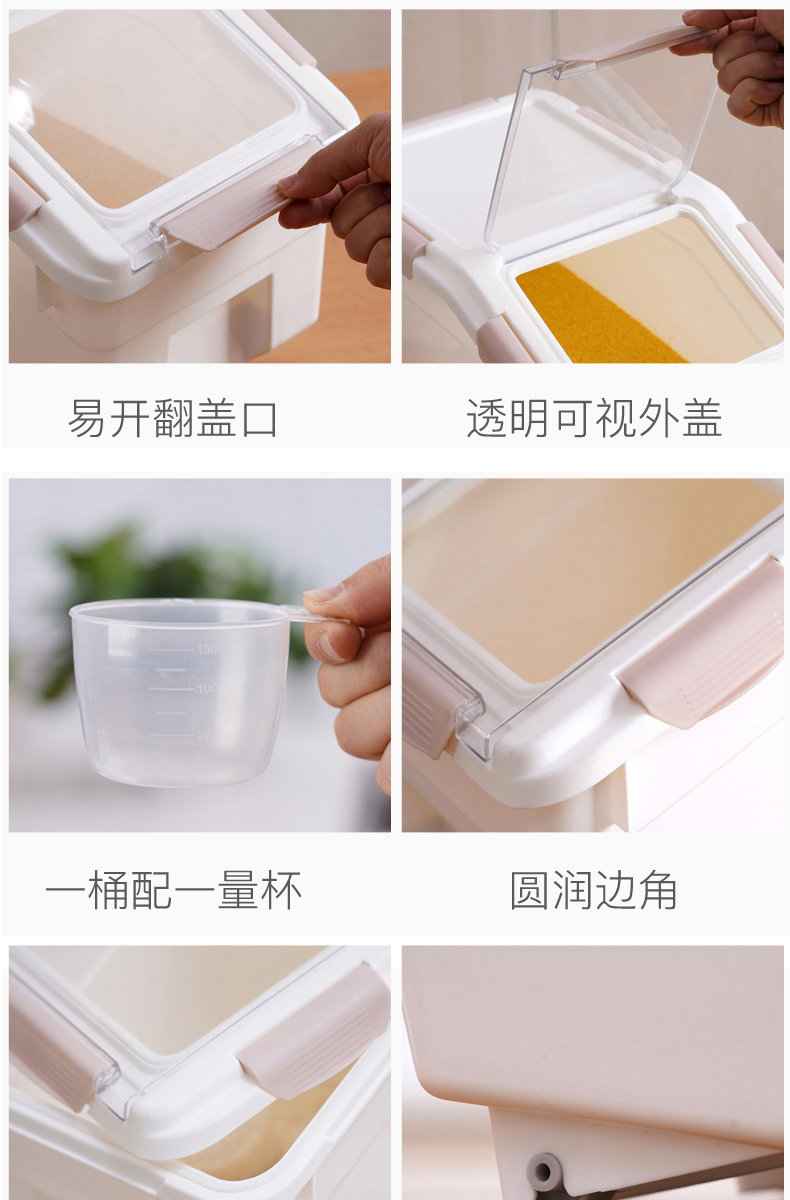 易开翻盖口

透明可视外盖

150
100
50

一桶配一量杯

圆润边角