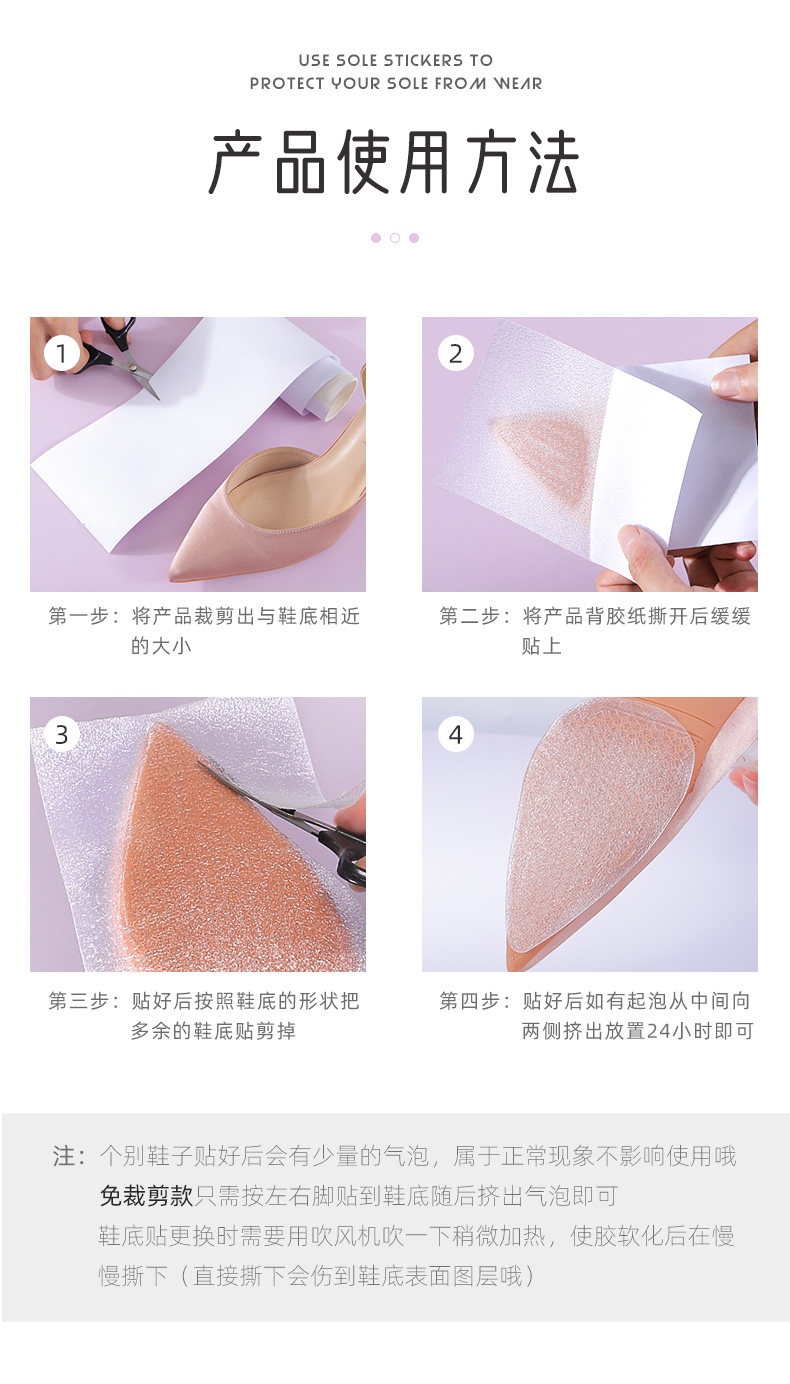 USE SOLE STICKERS TO
PROTECT YOUR SOLE FROM WEAR

产品使用方法

1

第一步：将产品裁剪出与鞋底相近的大小

2

第二步：将产品背胶纸撕开后缓缓贴上

3

第三步：贴好后按照鞋底的形状把多余的鞋底贴剪掉

4

第四步：贴好后如有起泡从中间向两侧挤出放置24小时即可

注：个别鞋子贴好后会有少量的气泡，属于正常现象不影响使用哦
免裁剪款只需按左右脚贴到鞋底随后挤出气泡即可
鞋底贴更换时需要用吹风机吹一下稍微加热，使胶软化后在慢慢撕下（直接撕下会伤到鞋底表面图层哦）