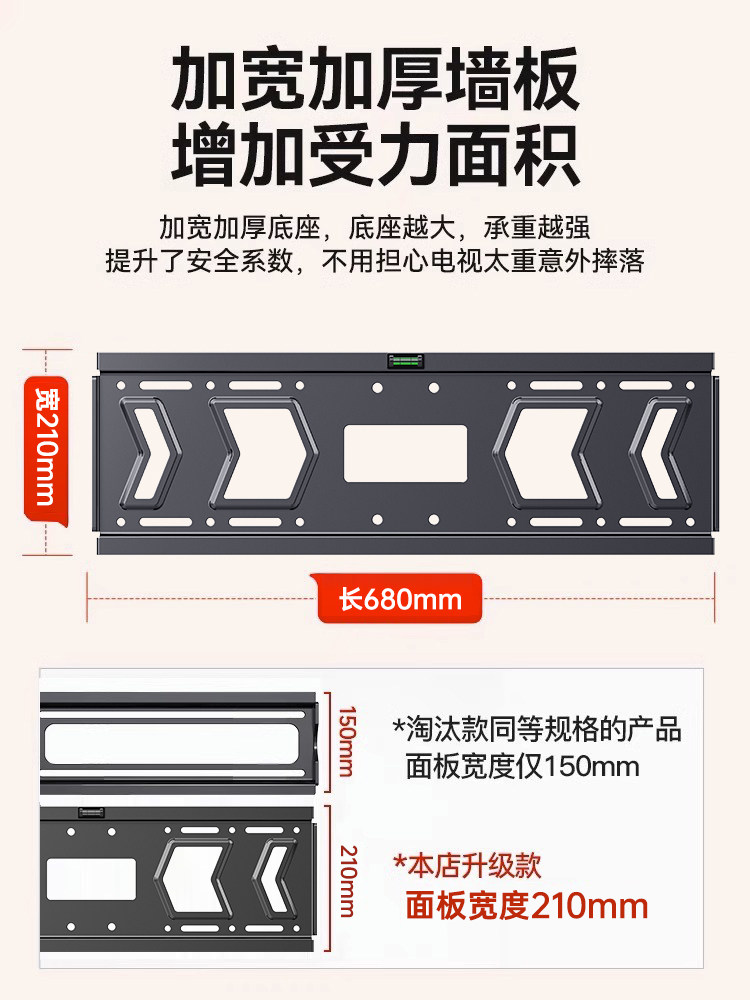 加宽加厚墙板
增加受力面积

加宽加厚底座，底座越大，承重越强
提升了安全系数，不用担心电视太重意外摔落

宽210mm

长680mm

150mm

*淘汰款同等规格的产品
面板宽度仅150mm

210mm

*本店升级款
面板宽度210mm