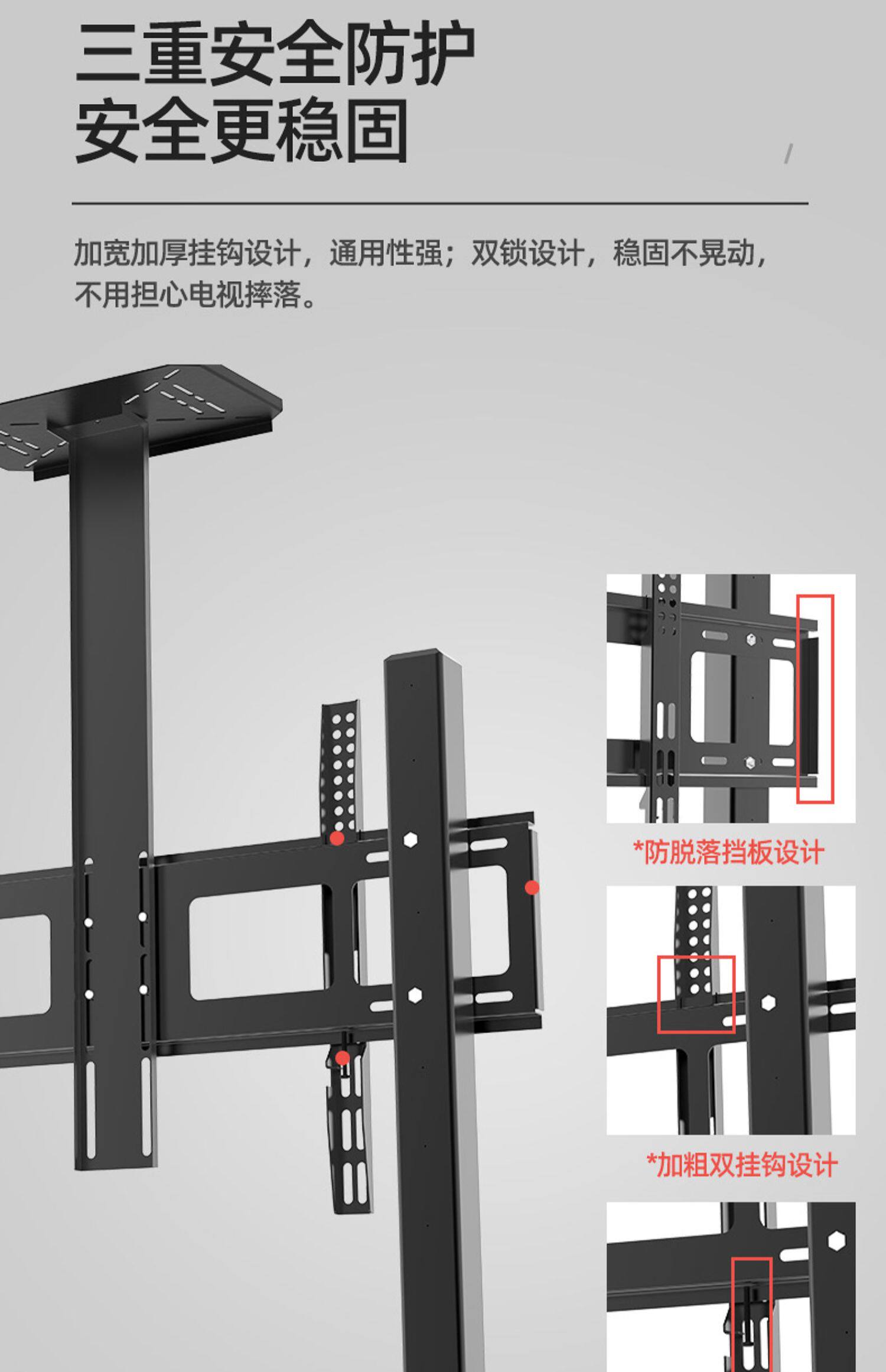 三重安全防护
安全更稳固

加宽加厚挂钩设计，通用性强；双锁设计，稳固不晃动，不用担心电视摔落。

*防脱落挡板设计

*加粗双挂钩设计