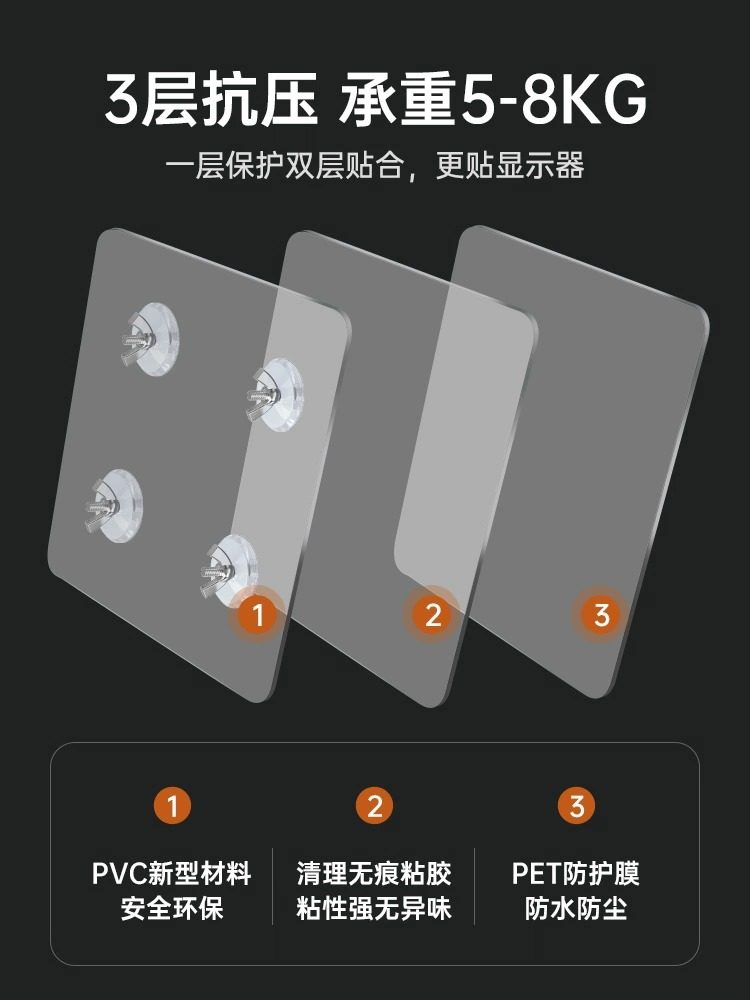 3层抗压 承重5-8KG
一层保护双层贴合，更贴显示器

1
2
3

1
PVC新型材料
安全环保

2
清理无痕粘胶
粘性强无异味

3
PET防护膜
防水防尘