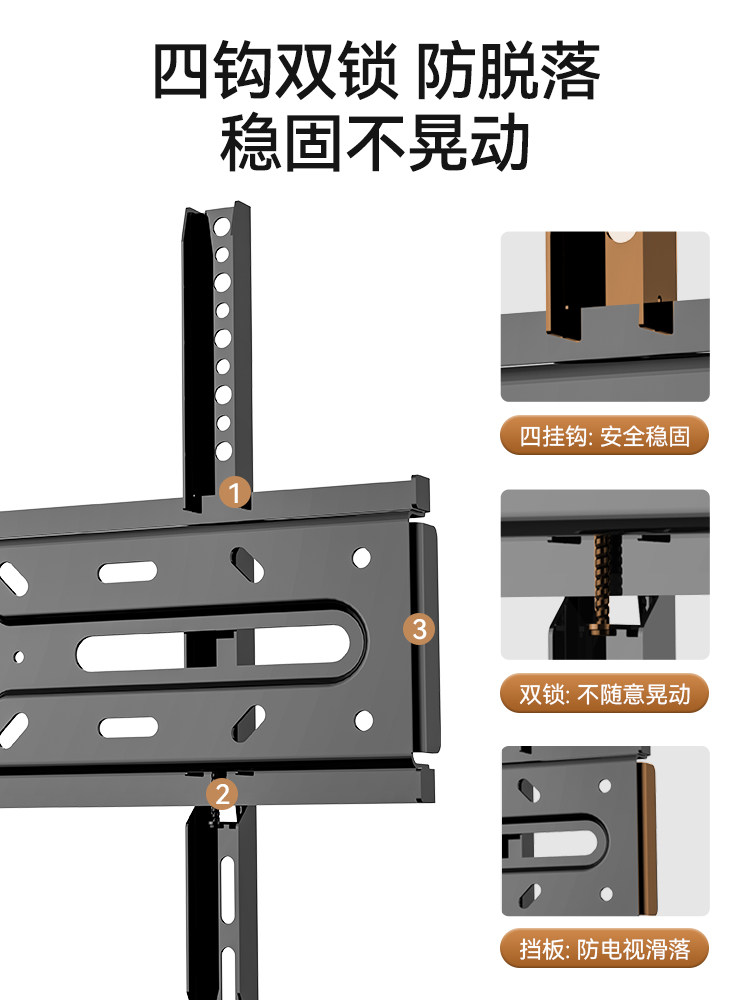 四钩双锁 防脱落
稳固不晃动

1

3

2

四挂钩: 安全稳固

双锁: 不随意晃动

挡板: 防电视滑落