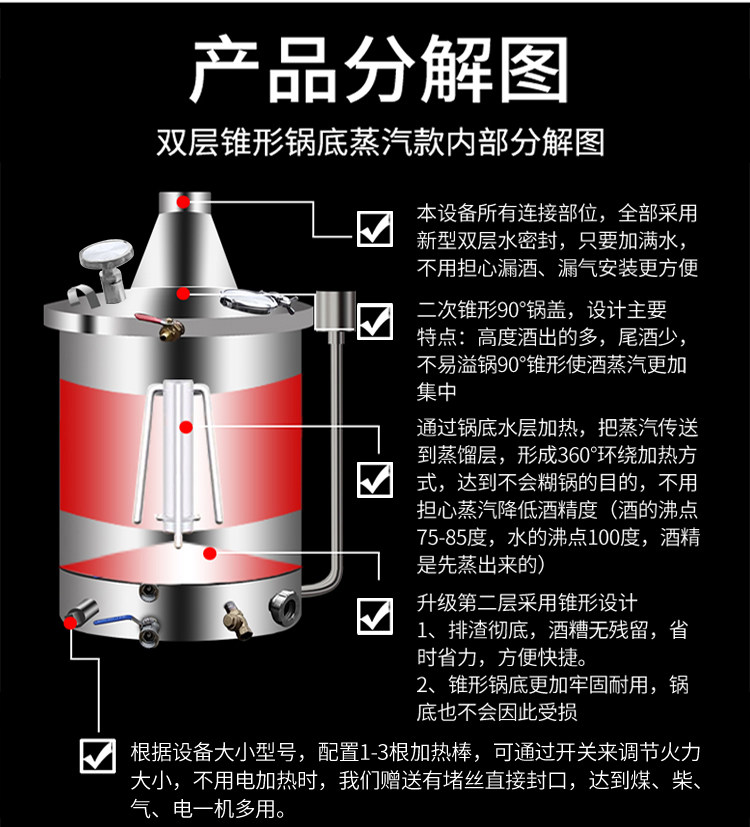 产品分解图

双层锥形锅底蒸汽款内部分解图

本设备所有连接部位，全部采用新型双层水密封，只要加满水，不用担心漏酒、漏气安装更方便

二次锥形90°锅盖，设计主要特点：高度酒出的多，尾酒少，不易溢锅90°锥形使酒蒸汽更加集中

通过锅底水层加热，把蒸汽传送到蒸馏层，形成360°环绕加热方式，达到不会糊锅的目的，不用担心蒸汽降低酒精度（酒的沸点75-85度，水的沸点100度，酒精是先蒸出来的）

升级第二层采用锥形设计
1、排渣彻底，酒糟无残留，省时省力，方便快捷。
2、锥形锅底更加牢固耐用，锅底也不会因此受损

根据设备大小型号，配置1-3根加热棒，可通过开关来调节火力大小，不用电加热时，我们赠送有堵丝直接封口，达到煤、柴、气、电一机多用。