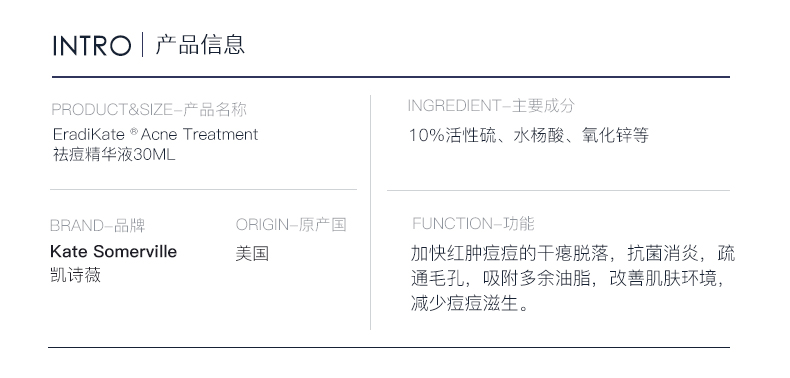 INTRO | 产品信息

PRODUCT&SIZE–产品名称

EradiKate ® Acne Treatment
祛痘精华液30ML

BRAND–品牌

Kate Somerville
凯诗薇

ORIGIN–原产国

美国

INGREDIENT–主要成分

10%活性硫、水杨酸、氧化锌等

FUNCTION–功能

加快红肿痘痘的干瘪脱落，抗菌消炎，疏通毛孔，吸附多余油脂，改善肌肤环境，减少痘痘滋生。