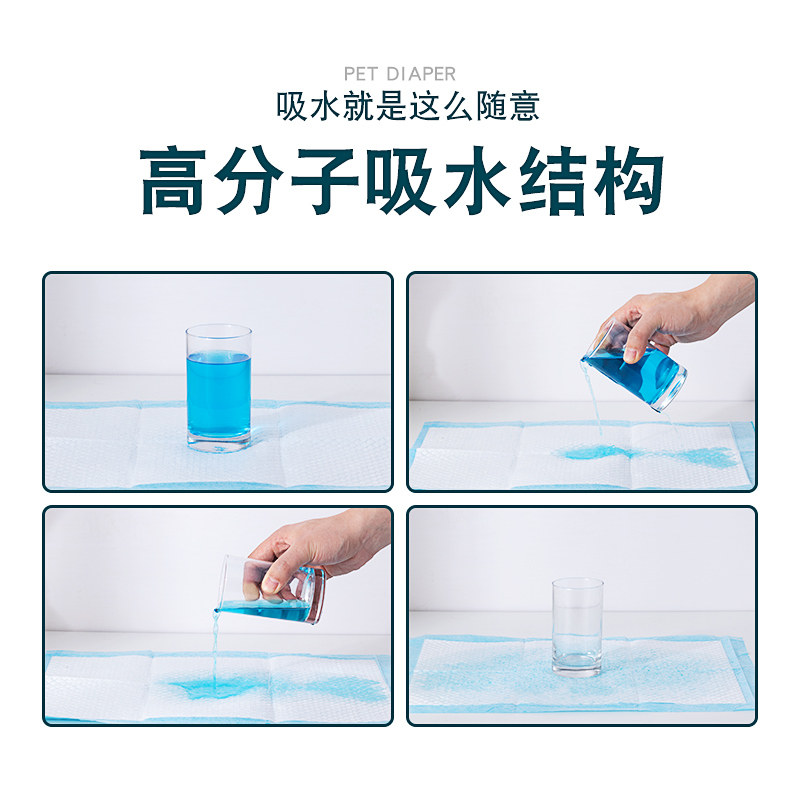 PET DIAPER
吸水就是这么随意
高分子吸水结构