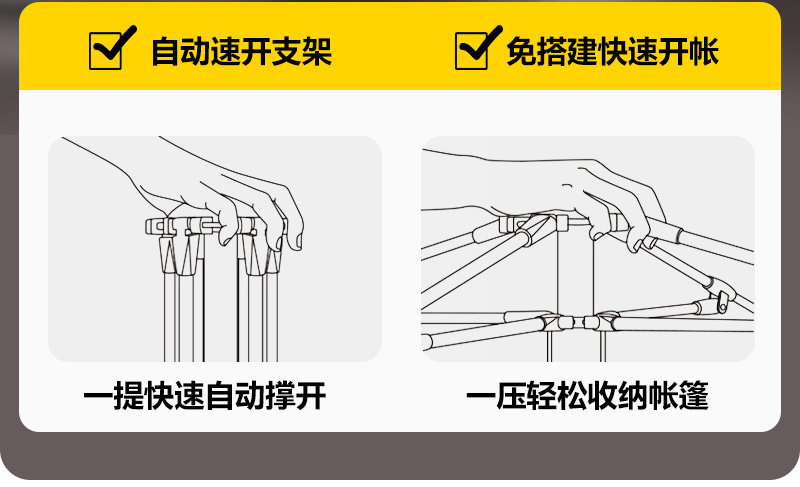 自动速开支架

免搭建快速开帐

一提快速自动撑开

一压轻松收纳帐篷