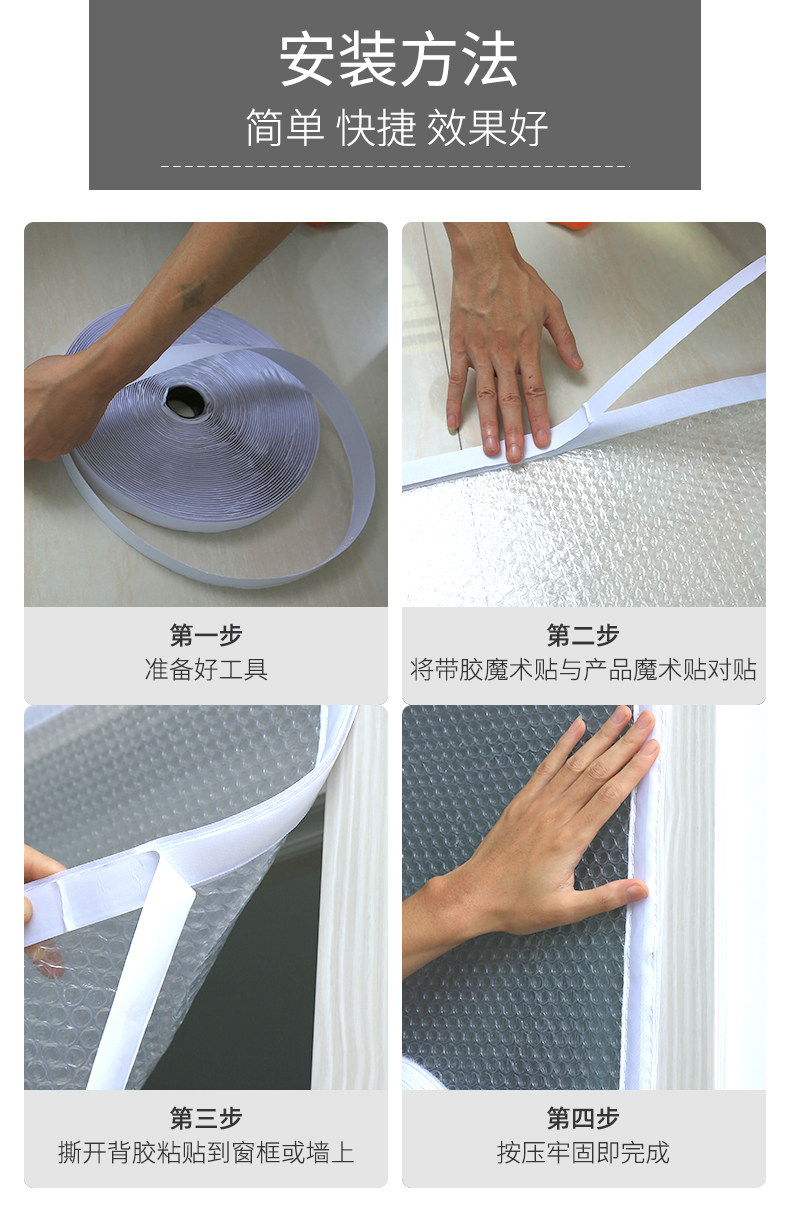 安装方法
简单 快捷 效果好

第一步
准备好工具

第二步
将带胶魔术贴与产品魔术贴对贴

第三步
撕开背胶粘贴到窗框或墙上

第四步
按压牢固即完成