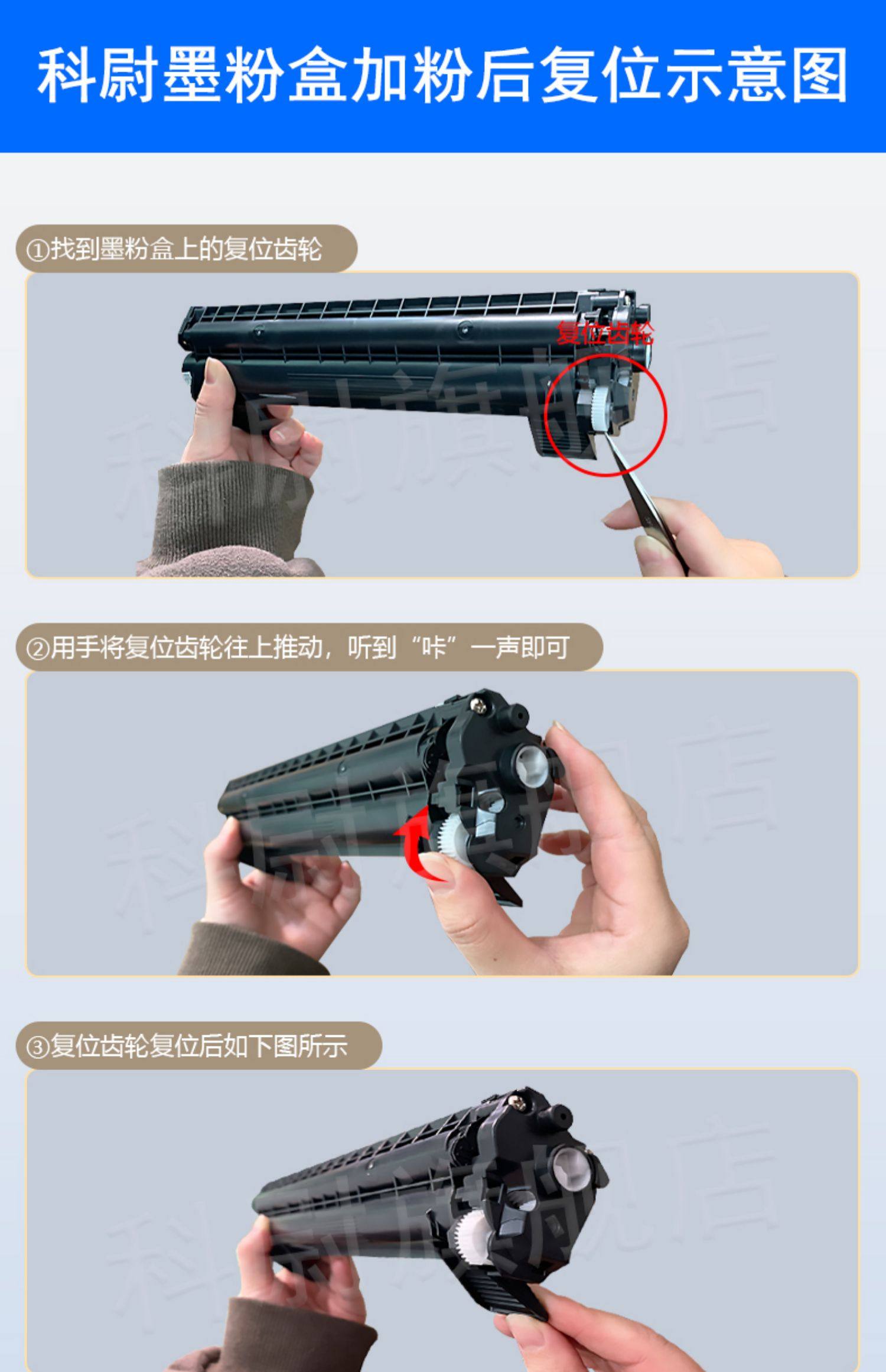 科尉墨粉盒加粉后复位示意图

①找到墨粉盒上的复位齿轮

复位齿轮

科尉旗舰店

②用手将复位齿轮往上推动，听到“咔”一声即可

科尉旗舰店

③复位齿轮复位后如下图所示

科尉旗舰店