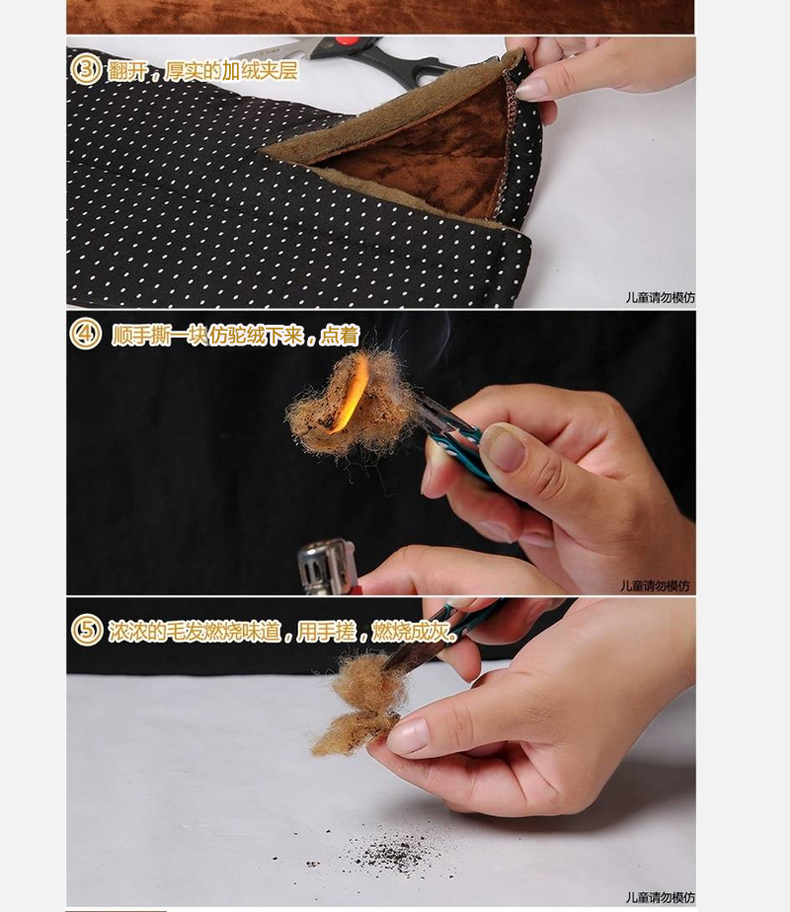 ③ 翻开，厚实的加绒夹层

儿童请勿模仿

④ 顺手撕一块仿驼绒下来，点着

儿童请勿模仿

⑤ 浓浓的毛发燃烧味道，用手搓，燃烧成灰。

儿童请勿模仿