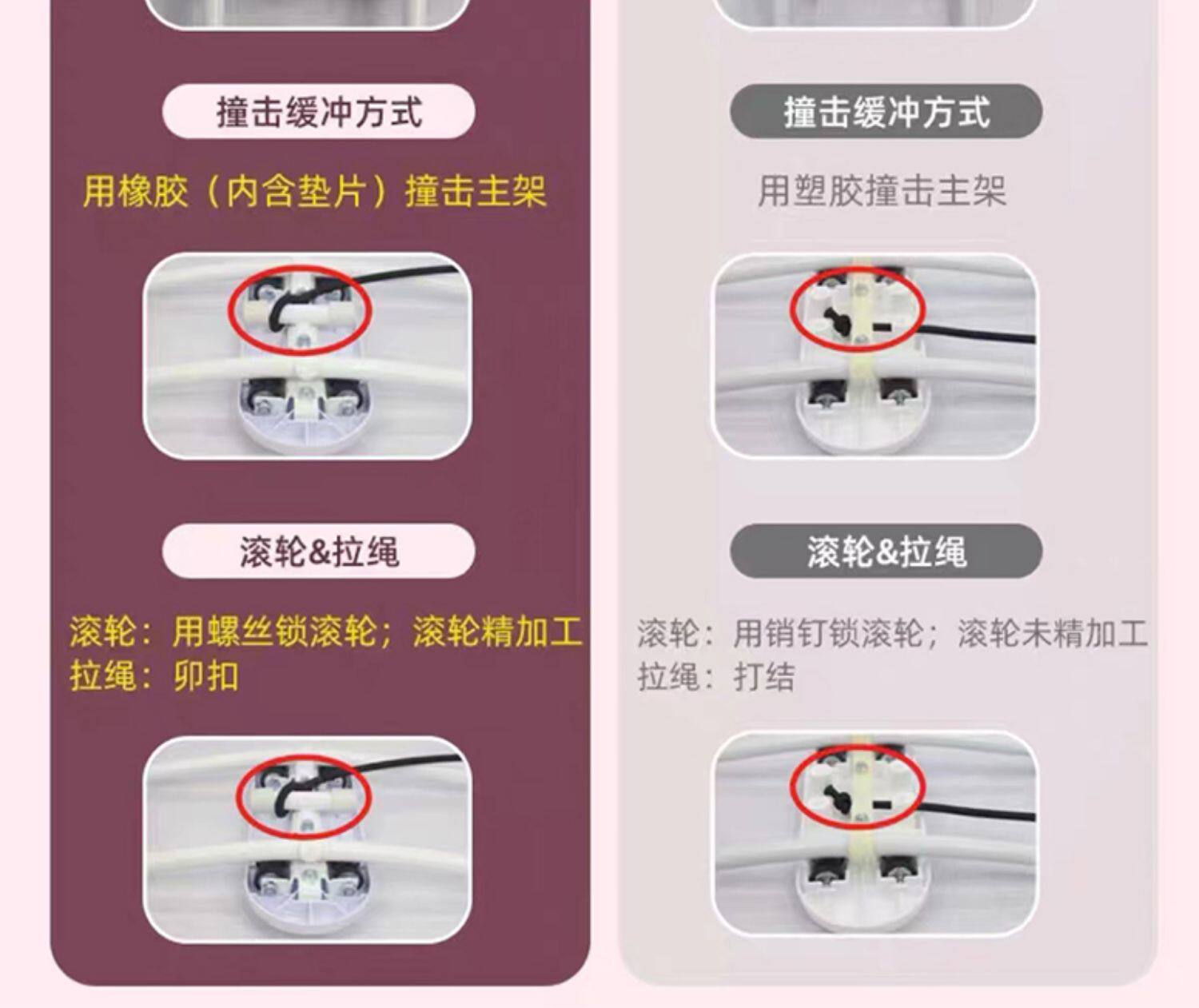 撞击缓冲方式

用橡胶（内含垫片）撞击主架

滚轮&拉绳

滚轮：用螺丝锁滚轮；滚轮精加工
拉绳：卯扣

撞击缓冲方式

用塑胶撞击主架

滚轮&拉绳

滚轮：用销钉锁滚轮；滚轮未精加工
拉绳：打结