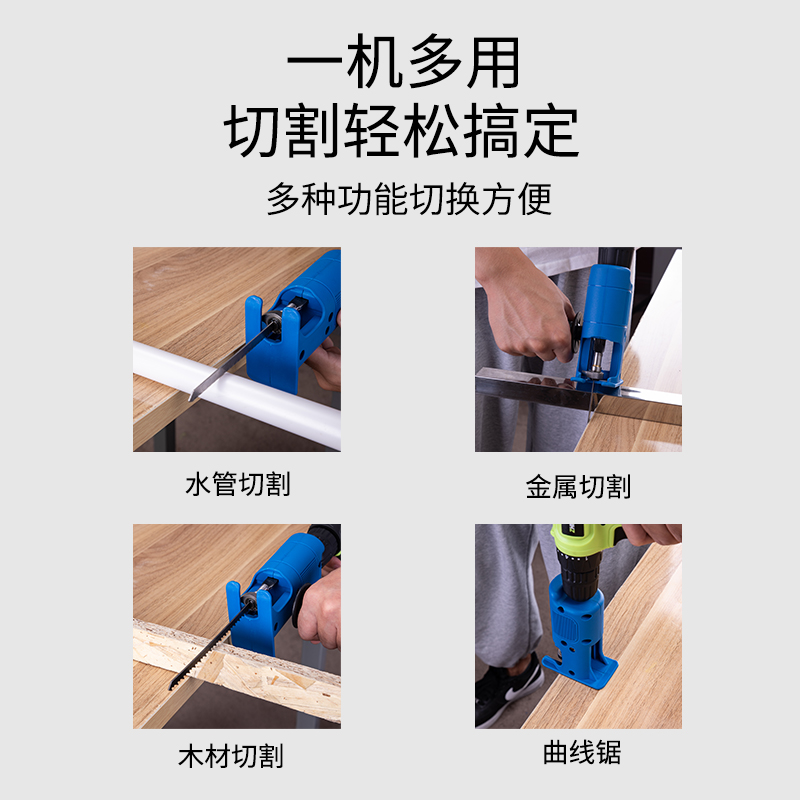 一机多用
切割轻松搞定

多种功能切换方便

水管切割

金属切割

木材切割

曲线锯