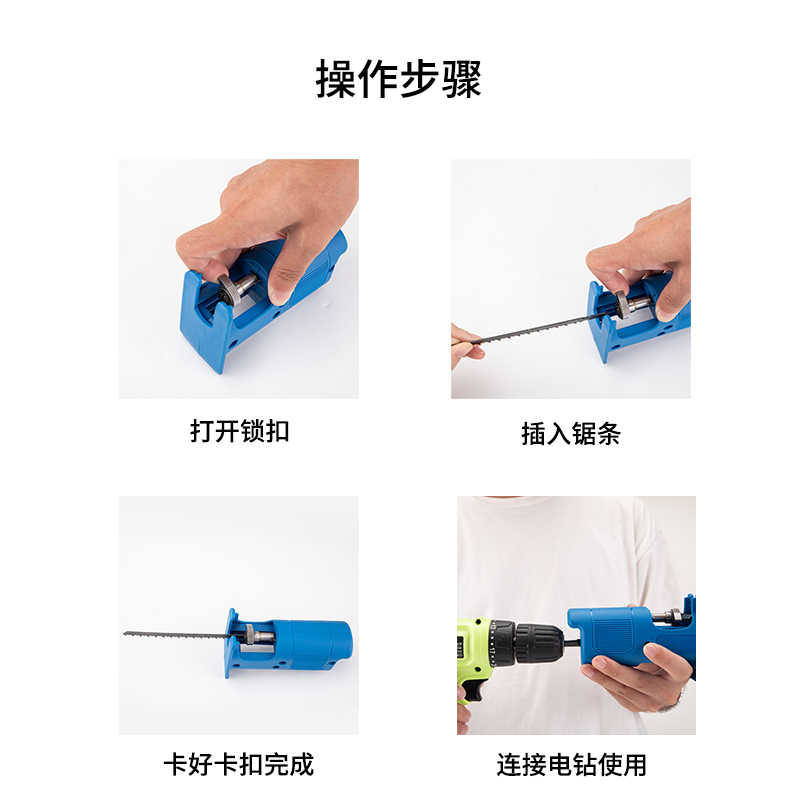 操作步骤

打开锁扣

插入锯条

卡好卡扣完成

连接电钻使用